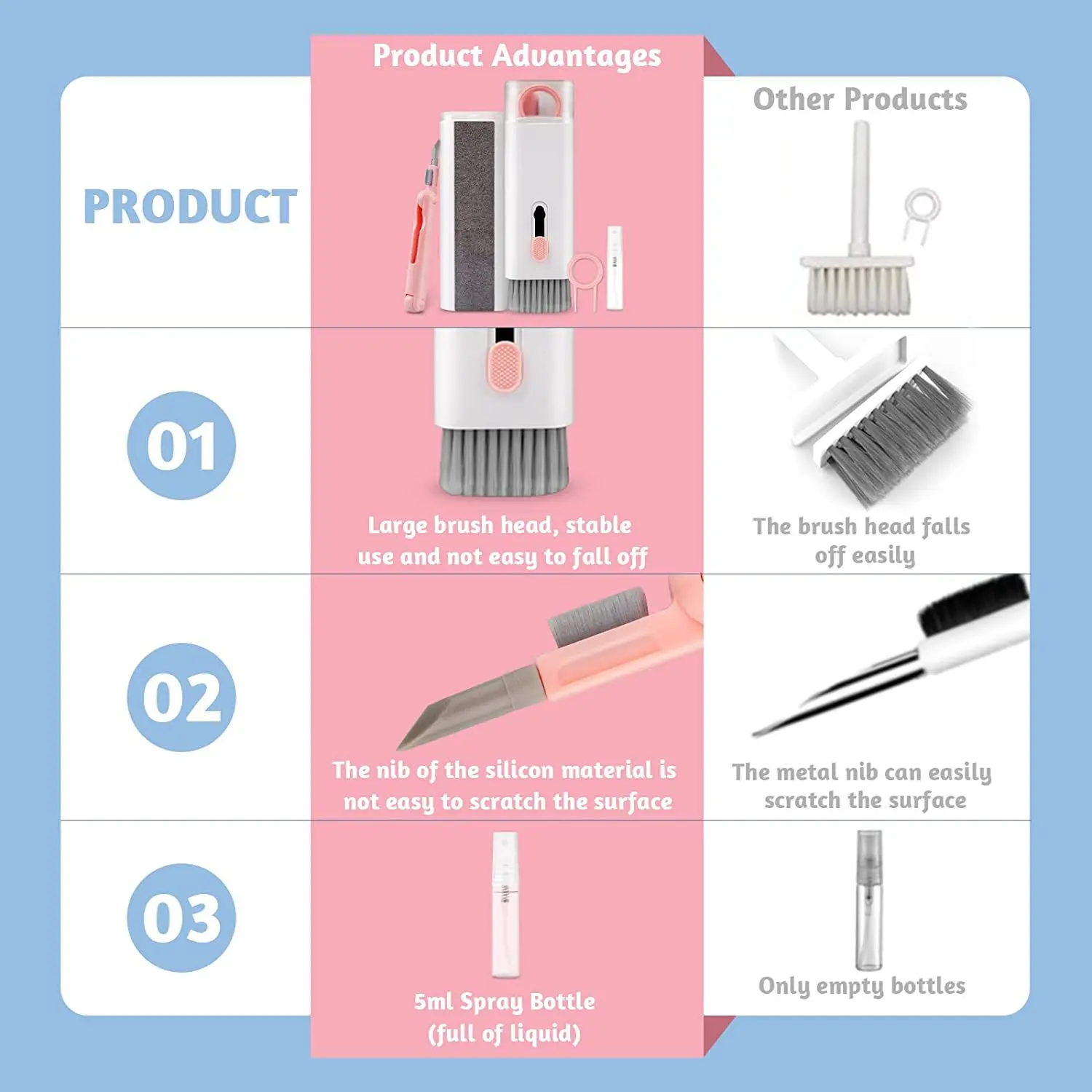 | PRODUCT | Product Advantages | Other Products |
|---|---|---|
| 01 | Large brush head, stable use and not easy to fall off | The brush head falls off easily |
| 02 | The nib of the silicon material is not easy to scratch the surface | The metal nib can easily scratch the surface |
| 03 | 5ml Spray Bottle (full of liquid) | Only empty bottles |