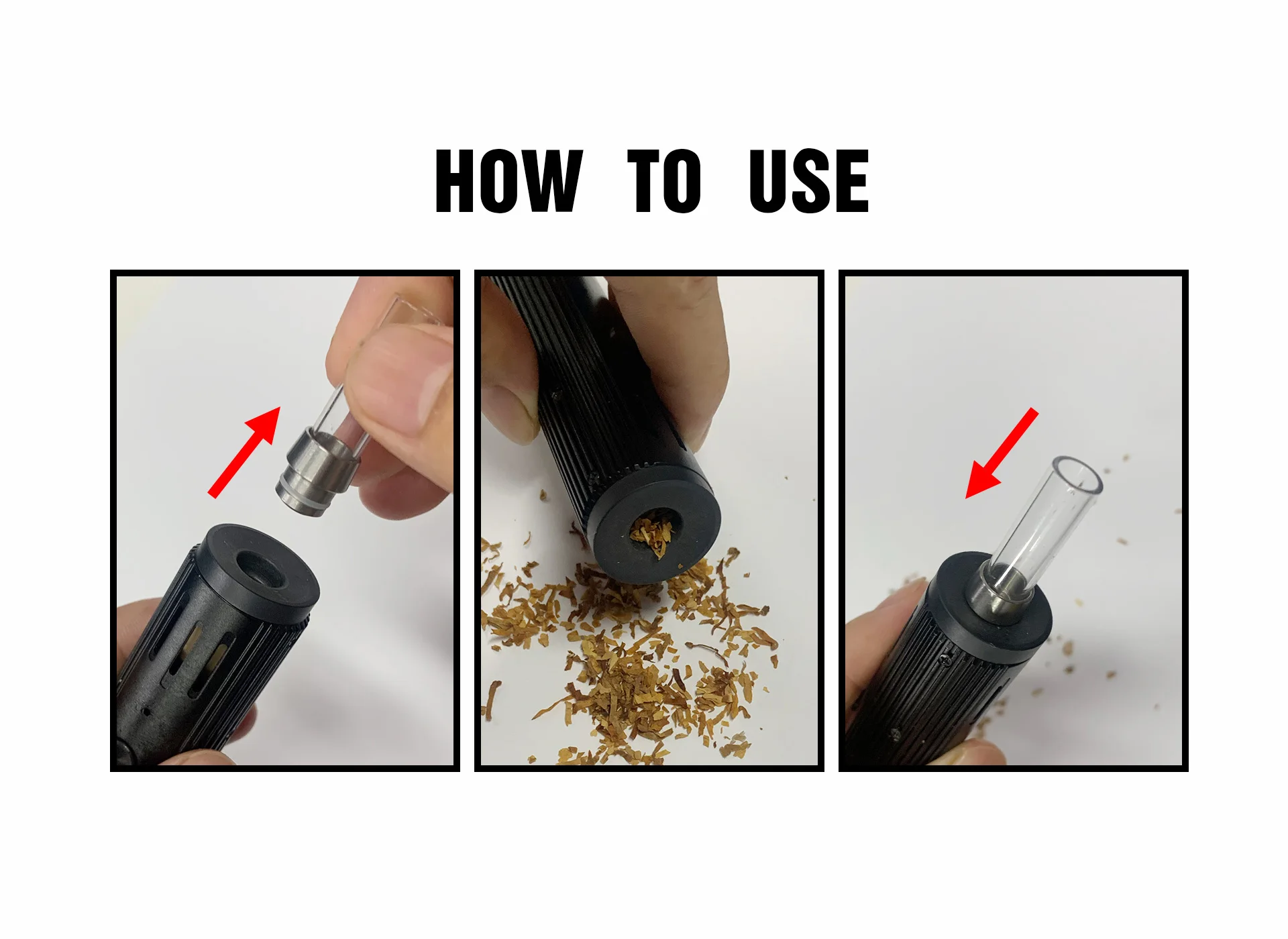 HOW TO USE