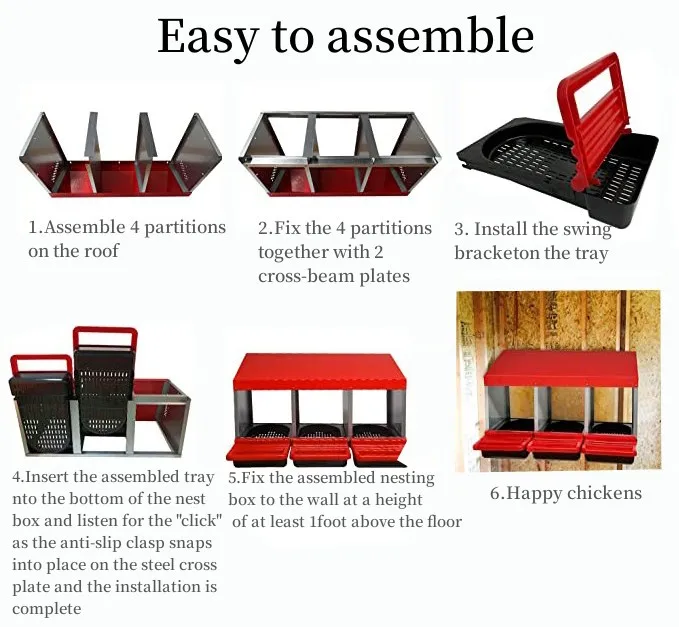 Easy to assemble

1.Assemble 4 partitions on the roof

2.Fix the 4 partitions together with 2 cross-beam plates

3. Install the swing bracketon the tray

4.Insert the assembled tray nto the bottom of the nest box and listen for the "click" as the anti-slip clasp snaps into place on the steel cross plate and the installation is complete

5.Fix the assembled nesting box to the wall at a height of at least 1foot above the floor

6.Happy chickens