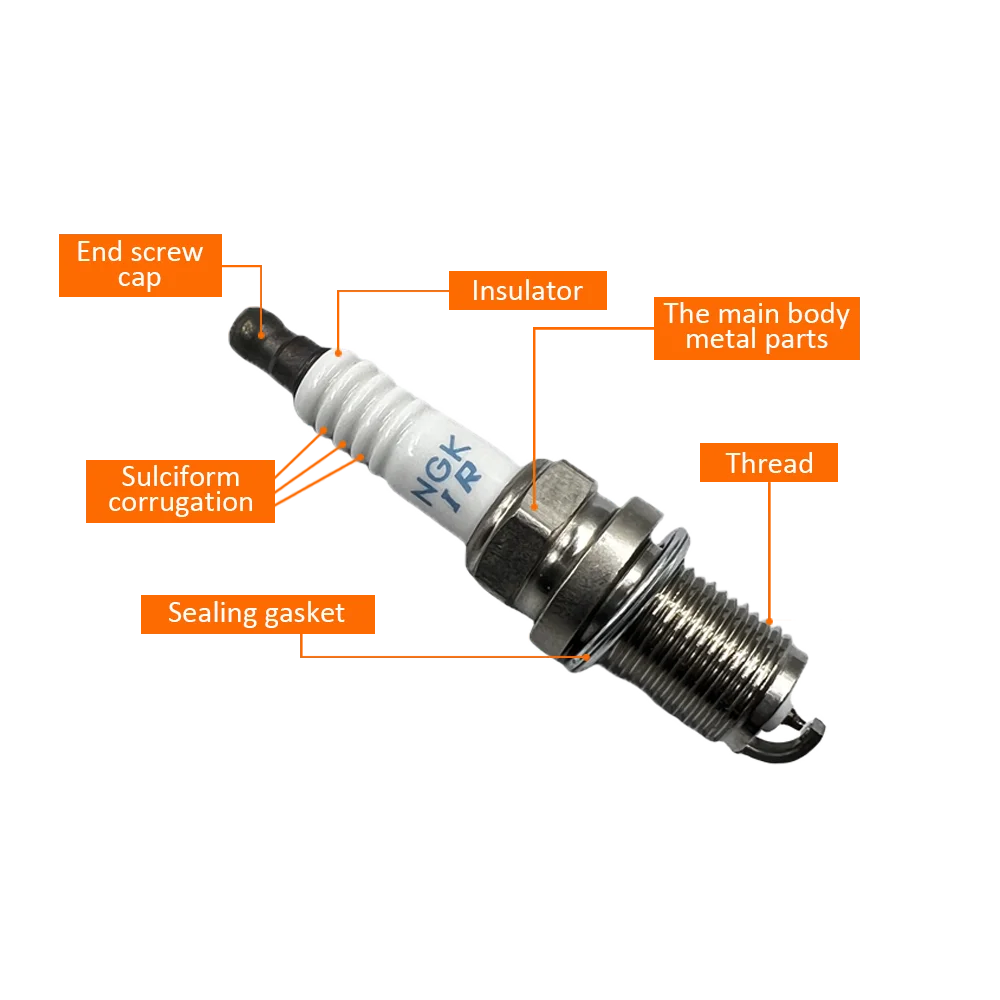 End screw cap

Insulator

The main body metal parts

Sulciform corrugation

NGK
IR

Thread

Sealing gasket