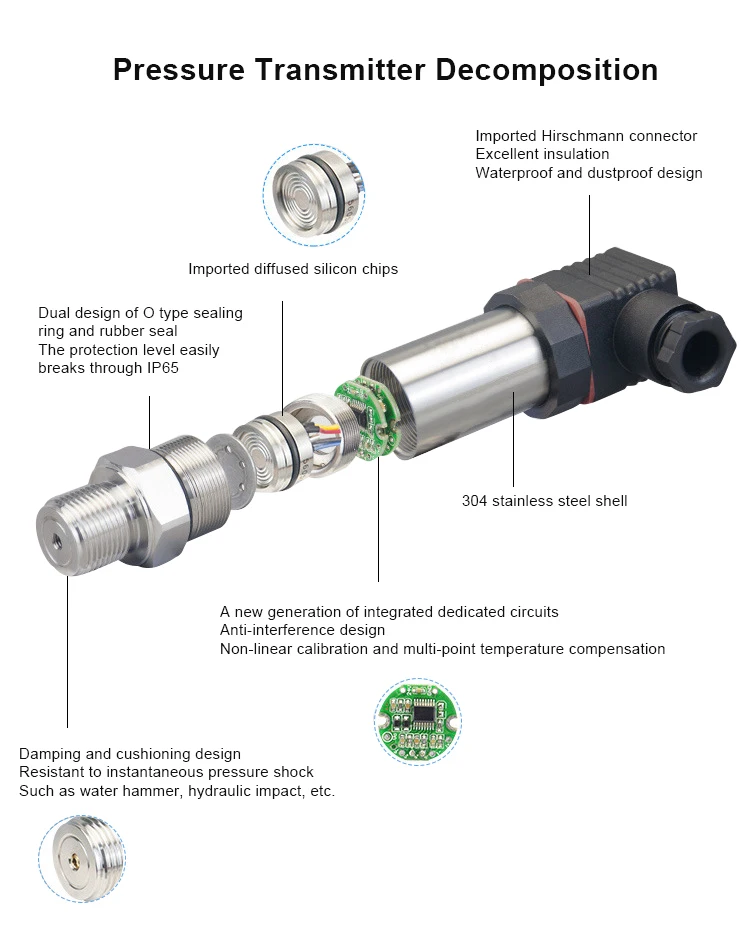 Pressure Transmitter Decomposition

Imported Hirschmann connector
Excellent insulation
Waterproof and dustproof design

Imported diffused silicon chips

Dual design of O type sealing ring and rubber seal
The protection level easily breaks through IP65

304 stainless steel shell

A new generation of integrated dedicated circuits
Anti-interference design
Non-linear calibration and multi-point temperature compensation

Damping and cushioning design
Resistant to instantaneous pressure shock
Such as water hammer, hydraulic impact, etc.