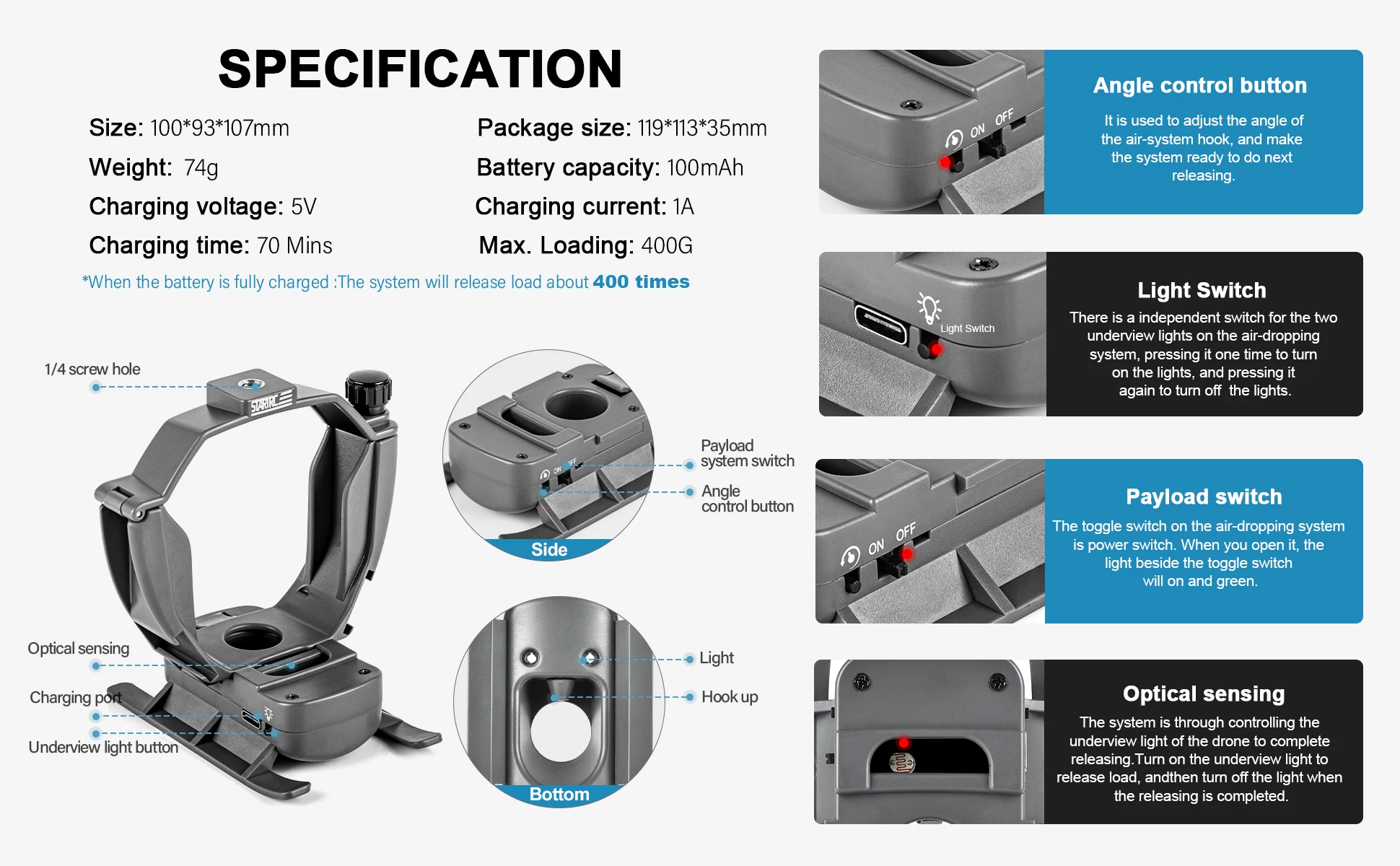 SPECIFICATION

Size: 100*93*107mm
Weight: 74g
Charging voltage: 5V
Charging time: 70 Mins

Package size: 119*113*35mm
Battery capacity: 100mAh
Charging current: 1A
Max. Loading: 400G

*When the battery is fully charged :The system will release load about 400 times

1/4 screw hole

STARTRC

Optical sensing

Charging port

Underview light button

ON OFF

Payload system switch

Angle control button

Side

Light

Hook up

Bottom

ON OFF

Angle control button

It is used to adjust the angle of the air-system hook, and make the system ready to do next releasing.

Light Switch

Light Switch

There is a independent switch for the two underview lights on the air-dropping system, pressing it one time to turn on the lights, and pressing it again to turn off the lights.

ON OFF

Payload switch

The toggle switch on the air-dropping system is power switch. When you open it, the light beside the toggle switch will on and green.

Optical sensing

The system is through controlling the underview light of the drone to complete releasing.Turn on the underview light to release load, andthen turn off the light when the releasing is completed.