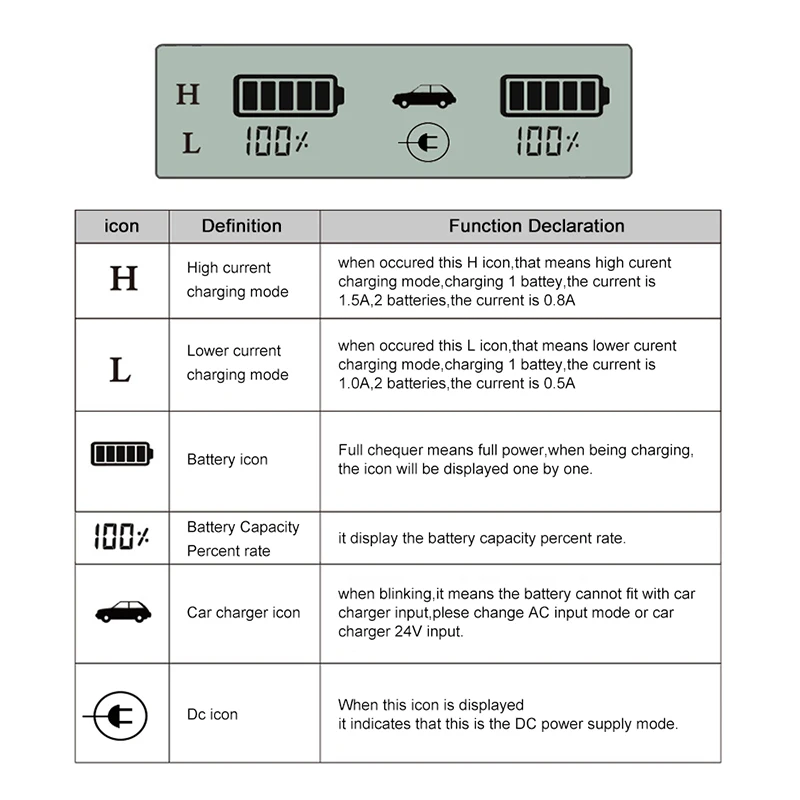 H
L
100%
100%

| icon | Definition | Function Declaration |
|---|---|---|
| H | High current charging mode | when occured this H icon,that means high curent charging mode,charging 1 battey,the current is 1.5A,2 batteries,the current is 0.8A |
| L | Lower current charging mode | when occured this L icon,that means lower curent charging mode,charging 1 battey,the current is 1.0A,2 batteries,the current is 0.5A |
|  | Battery icon | Full chequer means full power,when being charging, the icon will be displayed one by one. |
| 100% | Battery Capacity Percent rate | it display the battery capacity percent rate. |
|  | Car charger icon | when blinking,it means the battery cannot fit with car charger input,plese change AC input mode or car charger 24V input. |
|  | Dc icon | When this icon is displayed it indicates that this is the DC power supply mode. |