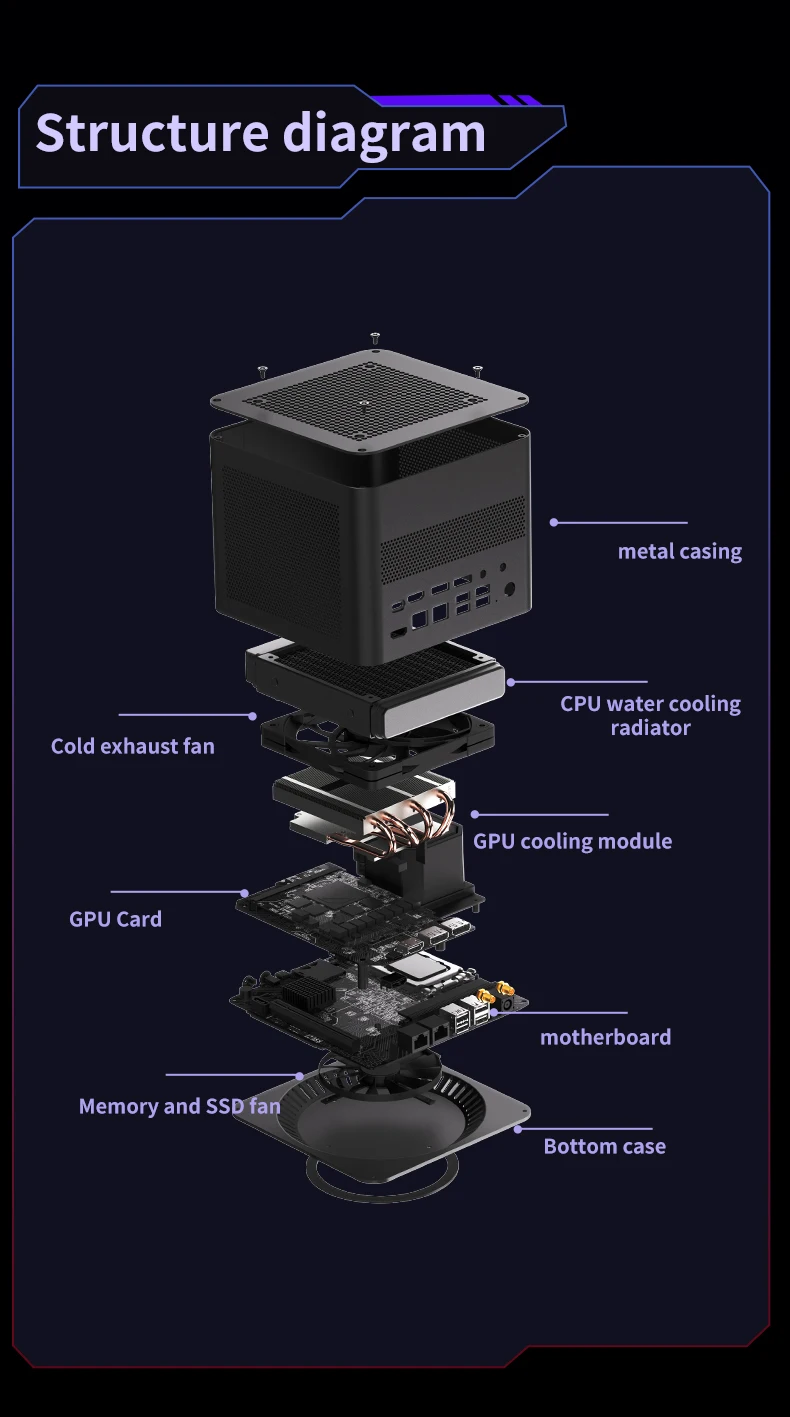 Structure diagram

metal casing

CPU water cooling radiator

Cold exhaust fan

GPU cooling module

GPU Card

motherboard

Memory and SSD fan

Bottom case