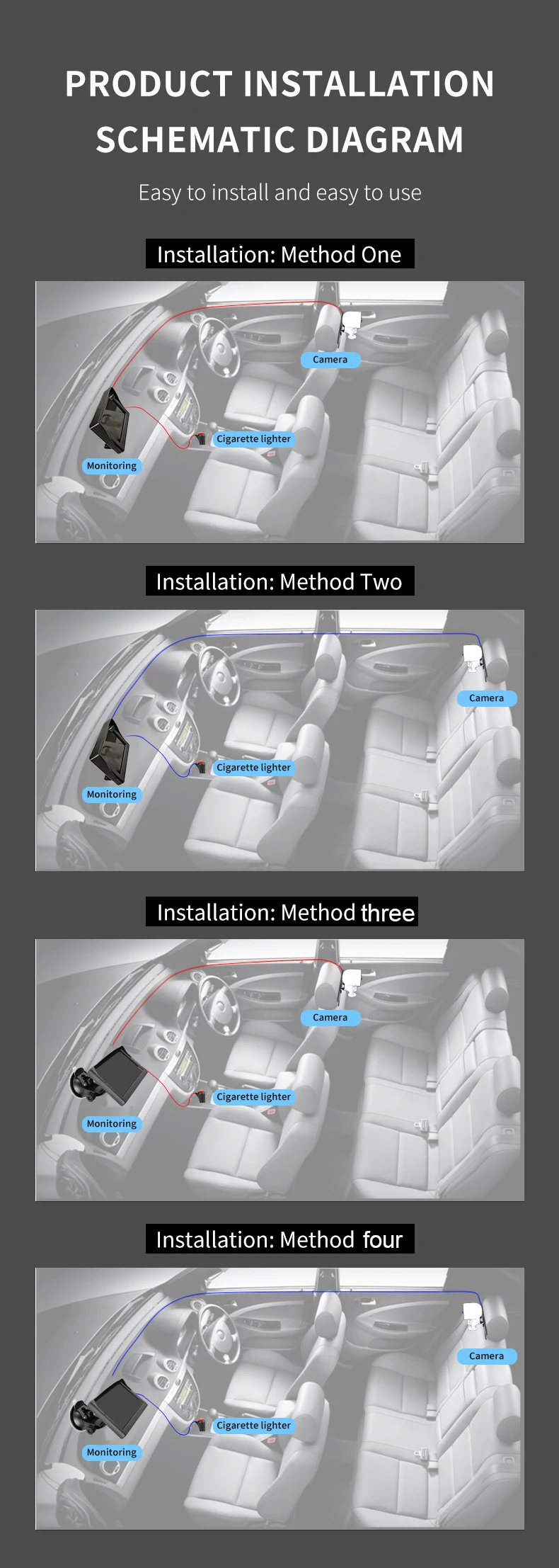 PRODUCT INSTALLATION SCHEMATIC DIAGRAM

Easy to install and easy to use

Installation: Method One

Camera

Cigarette lighter

Monitoring

Installation: Method Two

Camera

Cigarette lighter

Monitoring

Installation: Method three

Camera

Cigarette lighter

Monitoring

Installation: Method four

Camera

Cigarette lighter

Monitoring