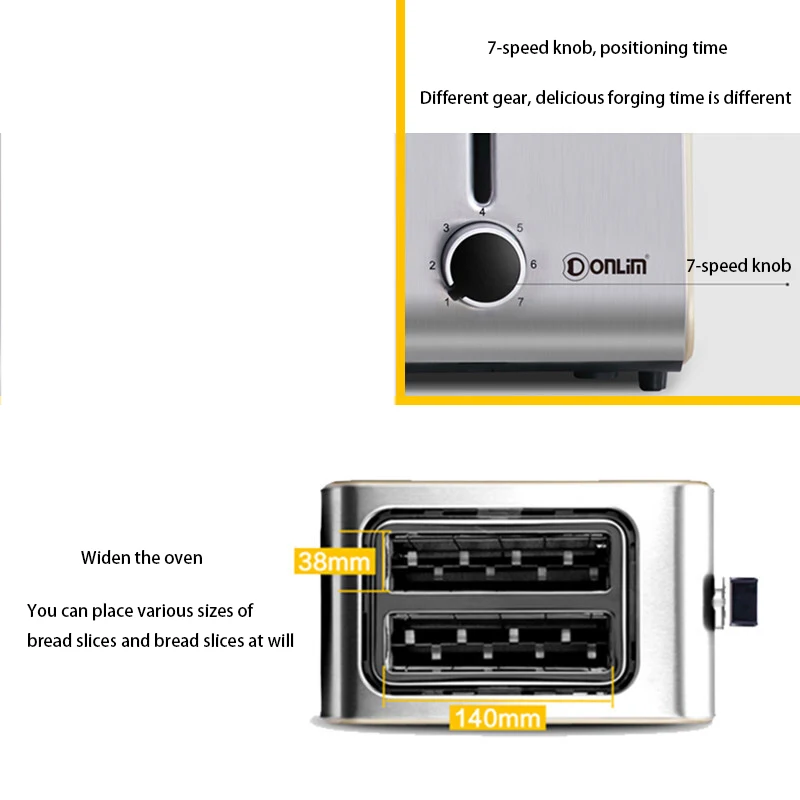 7-speed knob, positioning time

Different gear, delicious forging time is different

4
3 5
2 6
1 7

DONLIM

7-speed knob

Widen the oven

You can place various sizes of bread slices and bread slices at will

38mm

140mm