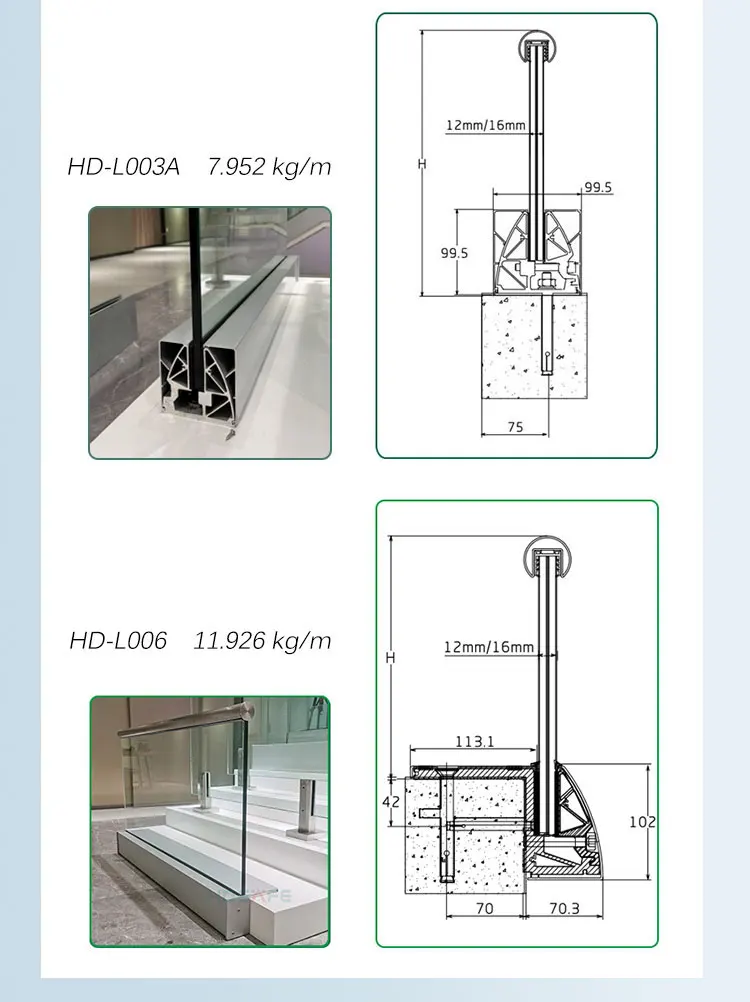 HD-L003A 7.952 kg/m

H

12mm/16mm

99.5

99.5

75

HD-L006 11.926 kg/m

H

12mm/16mm

113.1

42

102

70

70.3