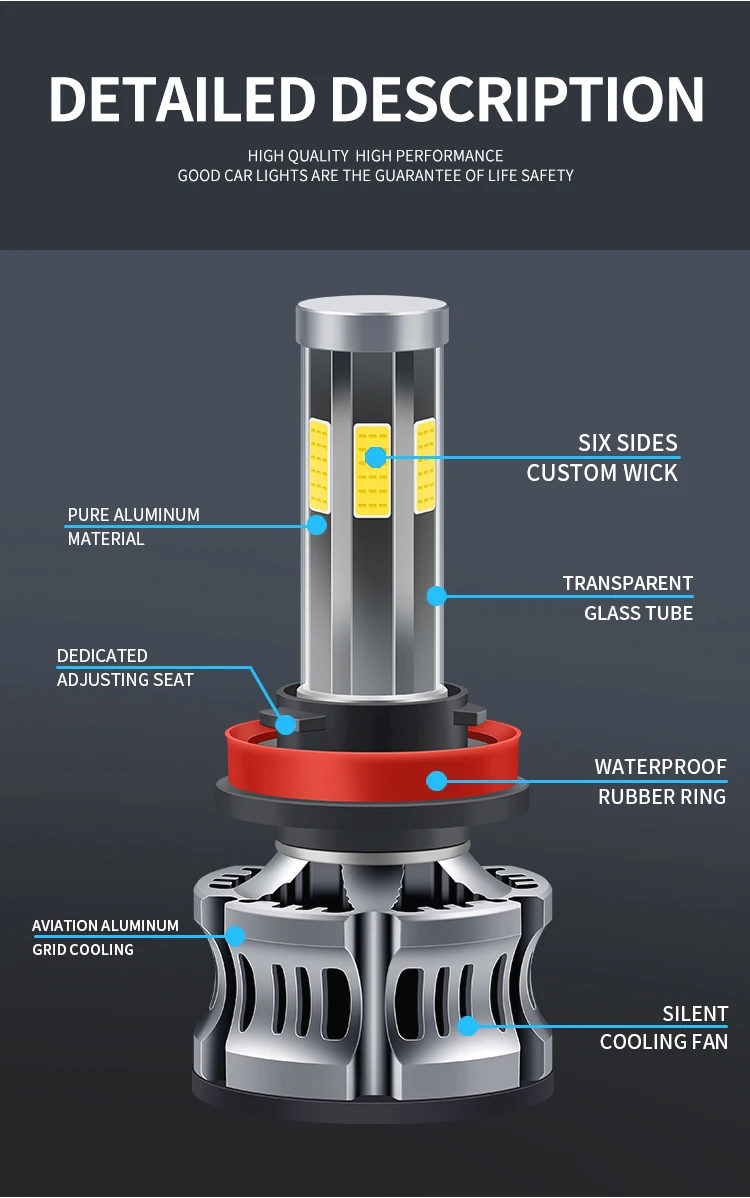 DETAILED DESCRIPTION

HIGH QUALITY HIGH PERFORMANCE
GOOD CAR LIGHTS ARE THE GUARANTEE OF LIFE SAFETY

SIX SIDES
CUSTOM WICK

PURE ALUMINUM
MATERIAL

TRANSPARENT
GLASS TUBE

DEDICATED
ADJUSTING SEAT

WATERPROOF
RUBBER RING

AVIATION ALUMINUM
GRID COOLING

SILENT
COOLING FAN