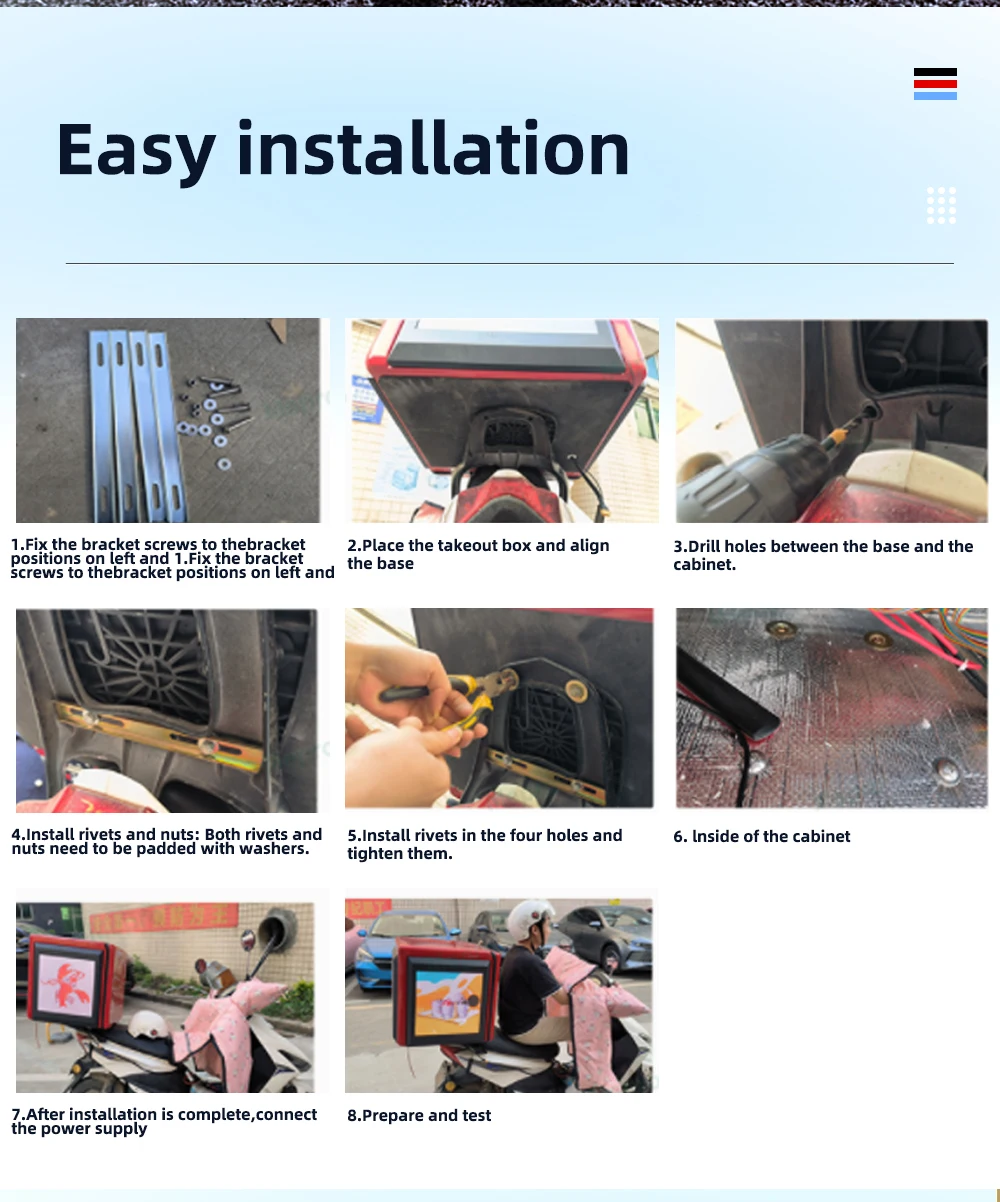 Easy installation

1.Fix the bracket screws to thebracket positions on left and 1.Fix the bracket screws to thebracket positions on left and

2.Place the takeout box and align the base

3.Drill holes between the base and the cabinet.

4.Install rivets and nuts: Both rivets and nuts need to be padded with washers.

5.Install rivets in the four holes and tighten them.

6. lnside of the cabinet

7.After installation is complete,connect the power supply

8.Prepare and test