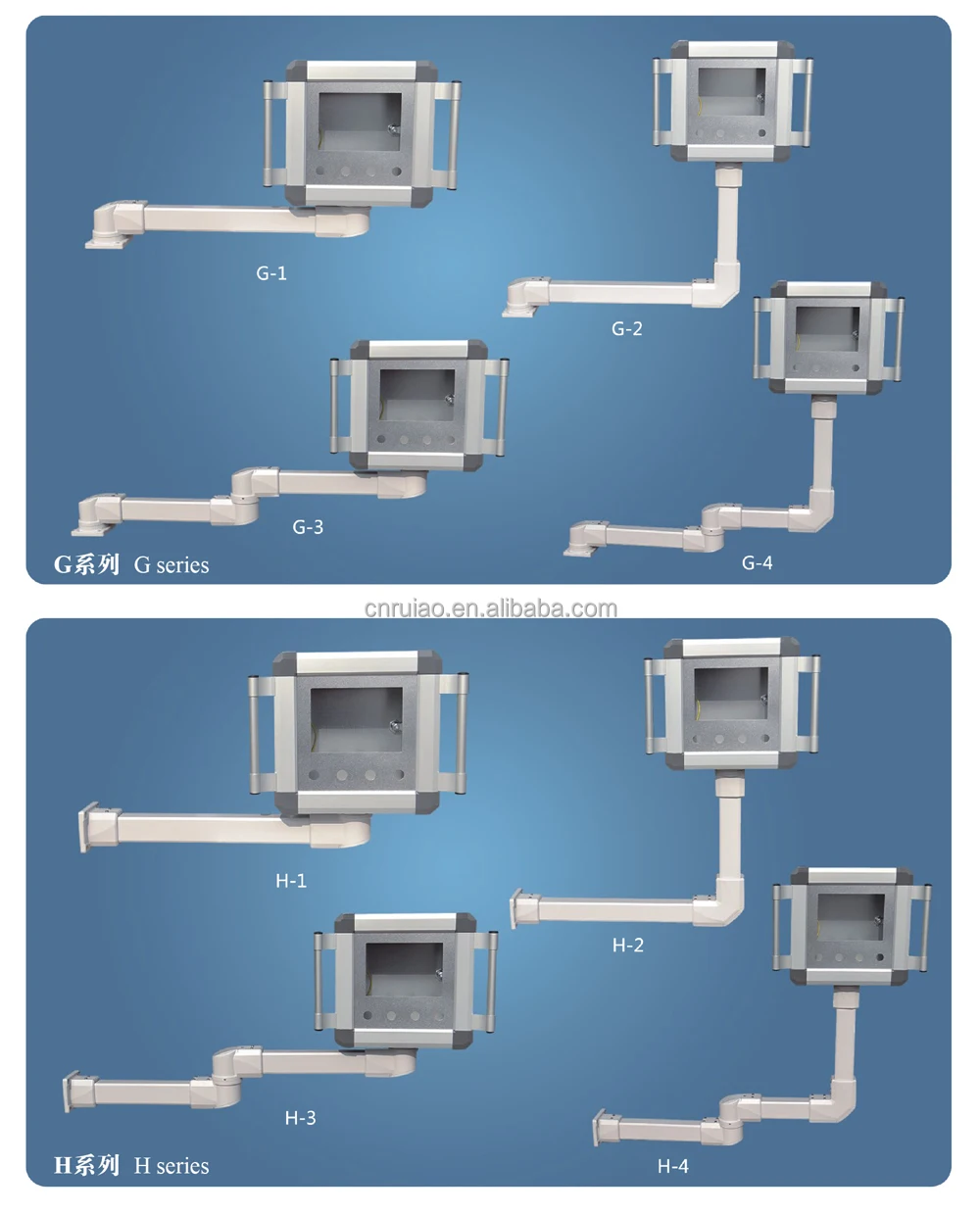 G-1

G-2

G-3

G-4

G系列 G series

cnruiao.en.alibaba.com

H-1

H-2

H-3

H-4

H系列 H series