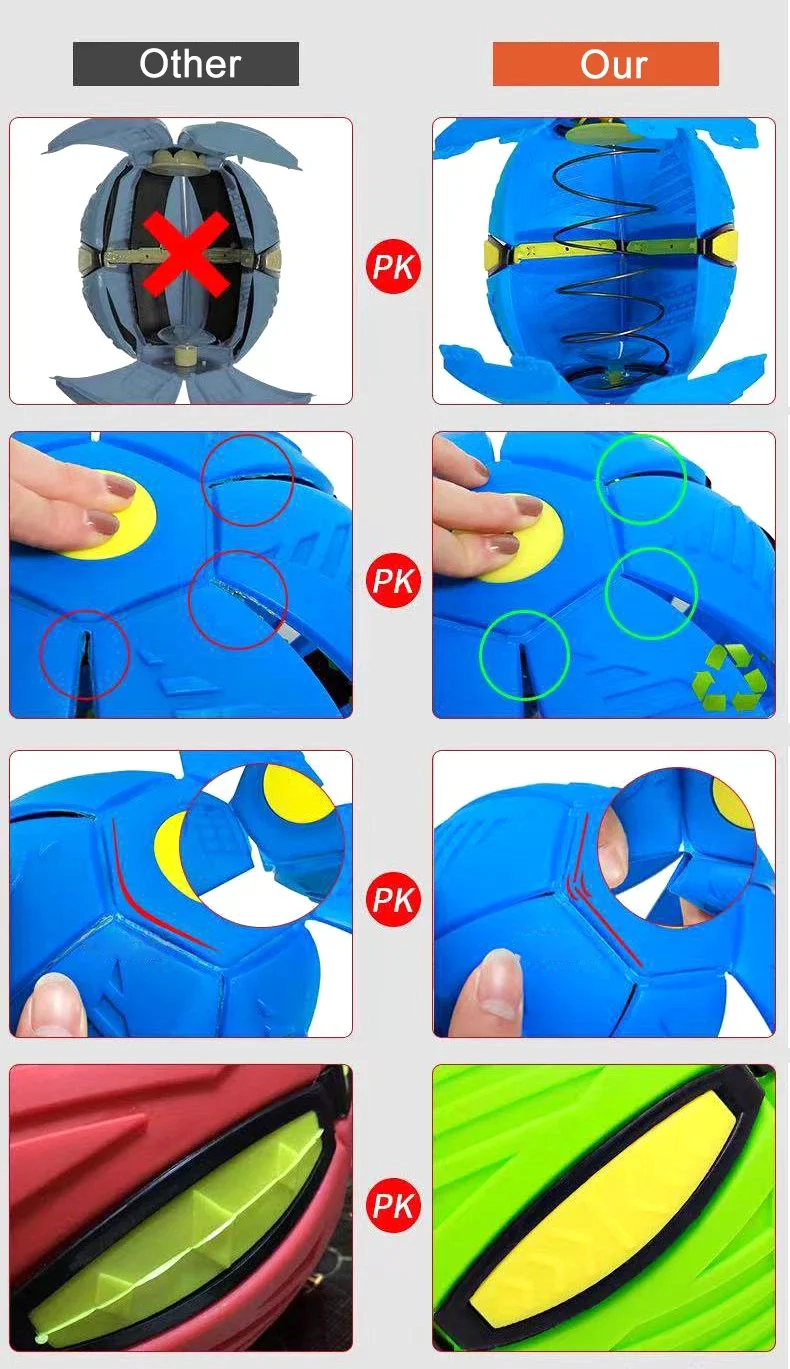 Other

Our

PK

PK

PK

PK