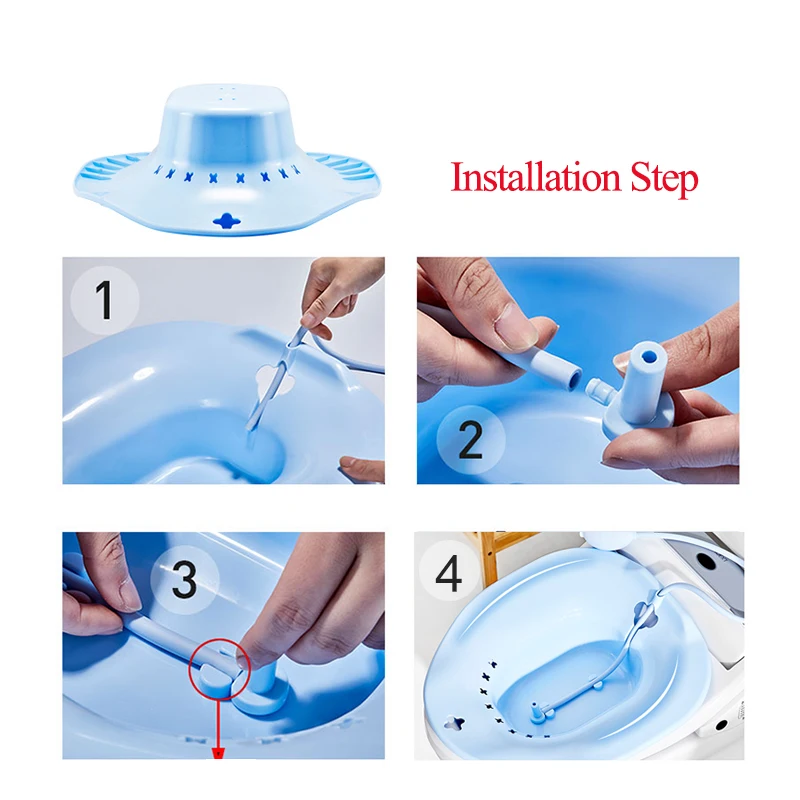 Installation Step

1

2

3

4