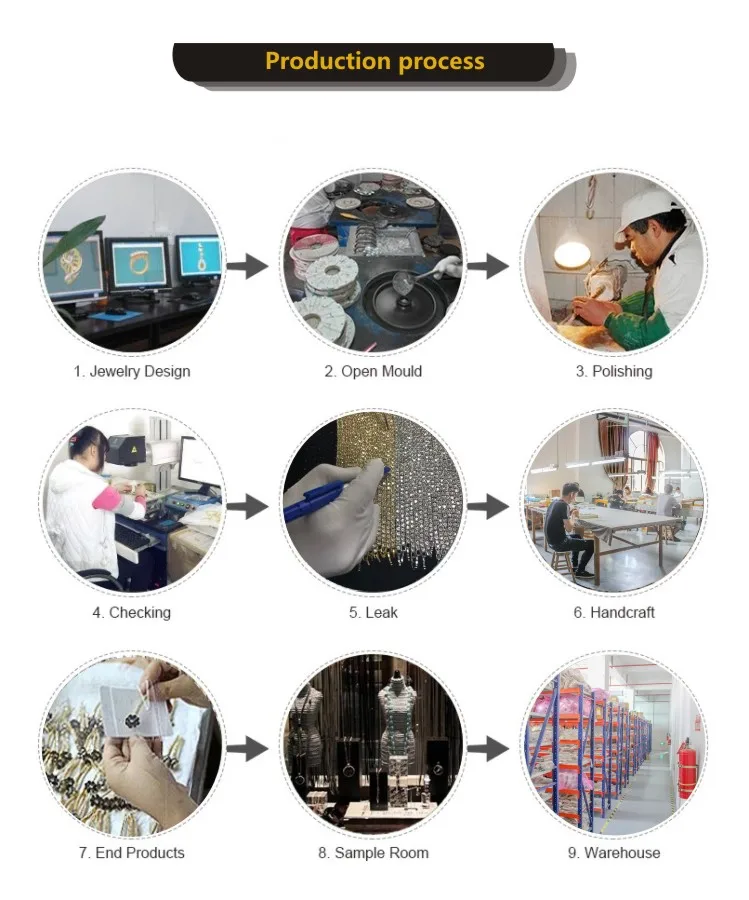 Production process

1. Jewelry Design

2. Open Mould

3. Polishing

4. Checking

5. Leak

6. Handcraft

7. End Products

8. Sample Room

9. Warehouse