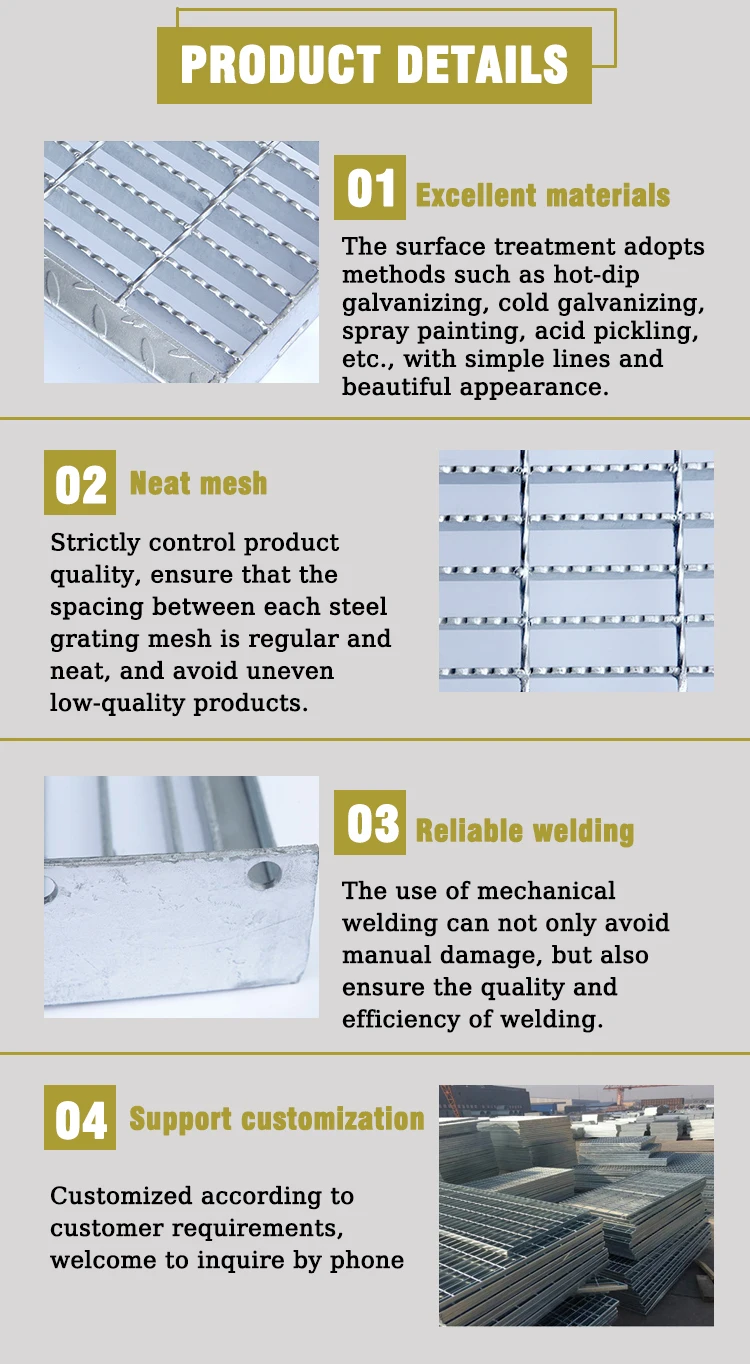 PRODUCT DETAILS

01 Excellent materials

The surface treatment adopts methods such as hot-dip galvanizing, cold galvanizing, spray painting, acid pickling, etc., with simple lines and beautiful appearance.

02 Neat mesh

Strictly control product quality, ensure that the spacing between each steel grating mesh is regular and neat, and avoid uneven low-quality products.

03 Reliable welding

The use of mechanical welding can not only avoid manual damage, but also ensure the quality and efficiency of welding.

04 Support customization

Customized according to customer requirements, welcome to inquire by phone