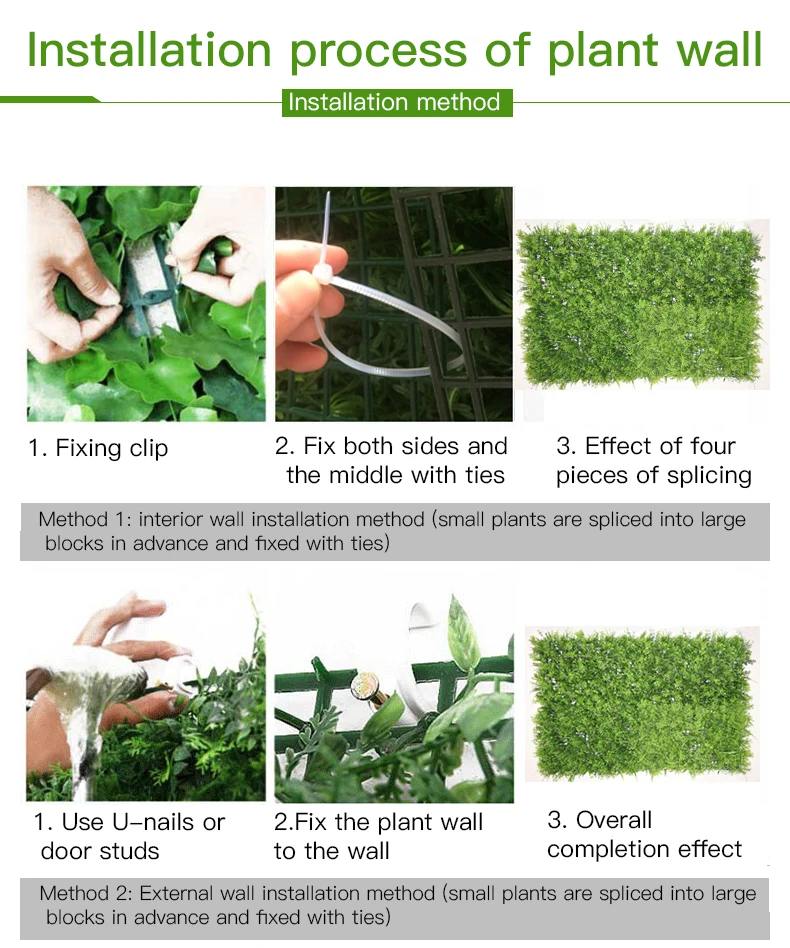 Installation process of plant wall

Installation method

1. Fixing clip

2. Fix both sides and the middle with ties

3. Effect of four pieces of splicing

Method 1: interior wall installation method (small plants are spliced into large blocks in advance and fixed with ties)

1. Use U-nails or door studs

2.Fix the plant wall to the wall

3. Overall completion effect

Method 2: External wall installation method (small plants are spliced into large blocks in advance and fixed with ties)