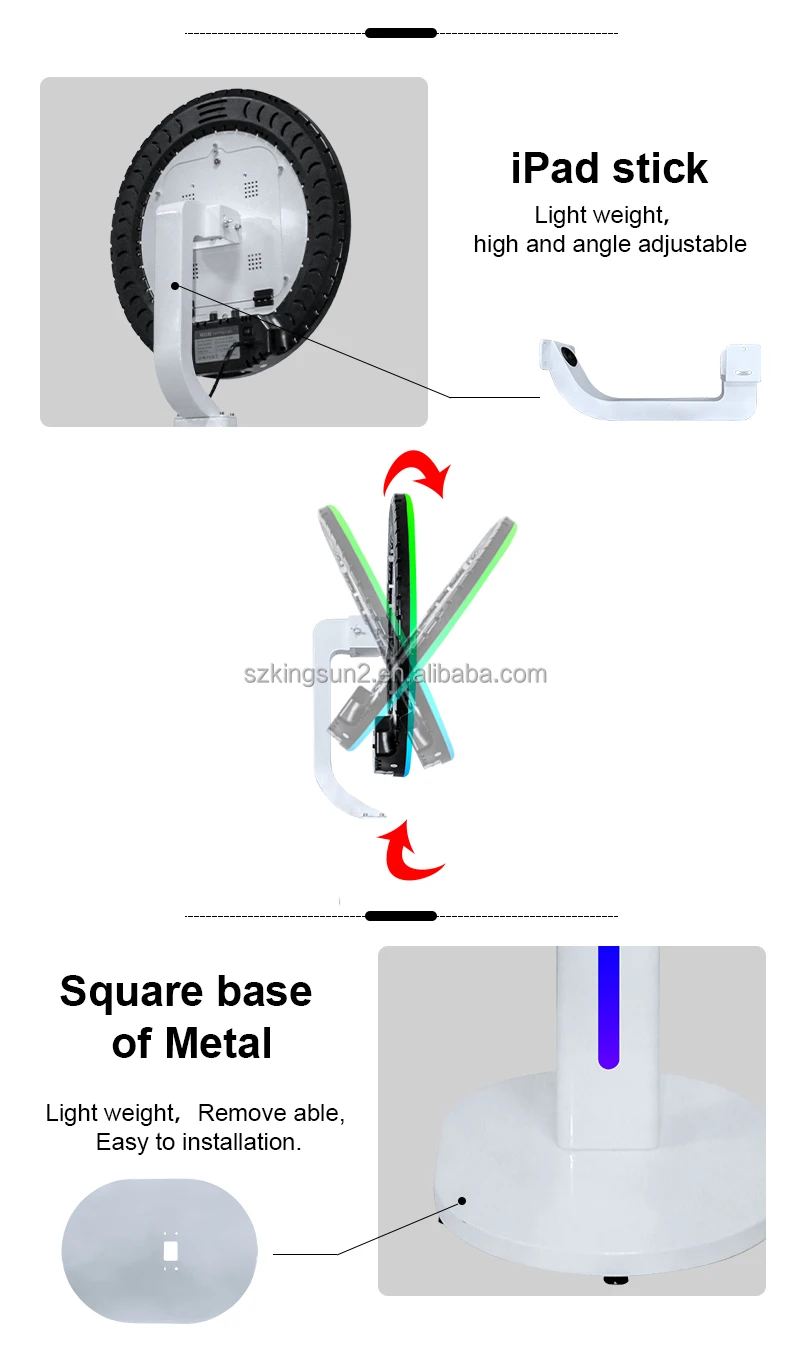 iPad stick

Light weight,
high and angle adjustable

szkingsun2.en.alibaba.com

Square base of Metal

Light weight, Remove able, Easy to installation.