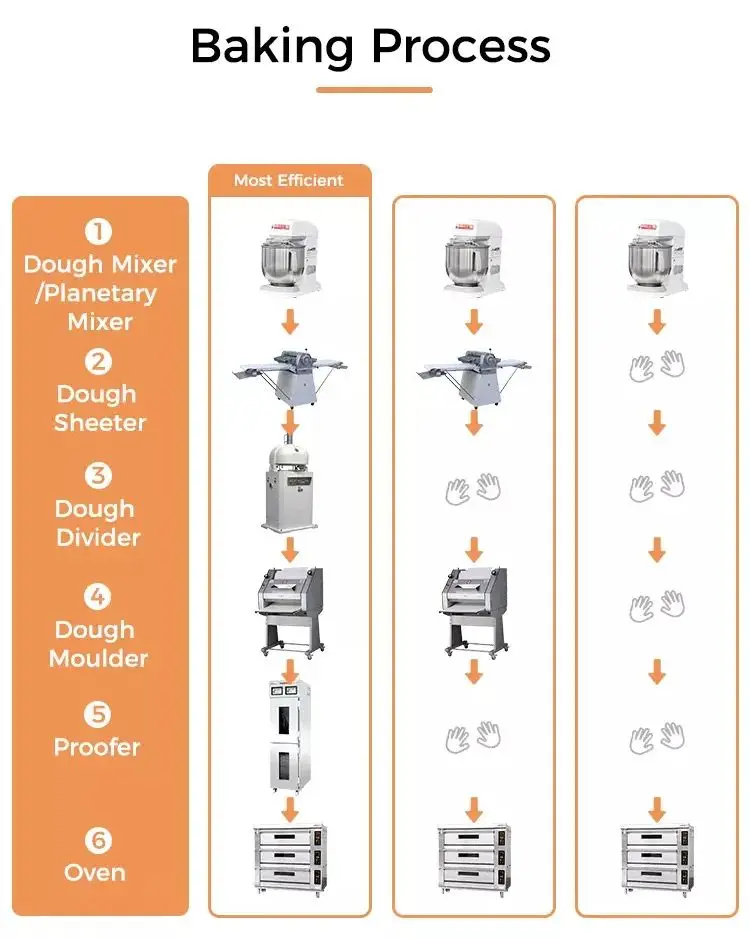 Baking Process

Most Efficient

1
Dough Mixer /Planetary Mixer

2
Dough Sheeter

3
Dough Divider

4
Dough Moulder

5
Proofer

6
Oven