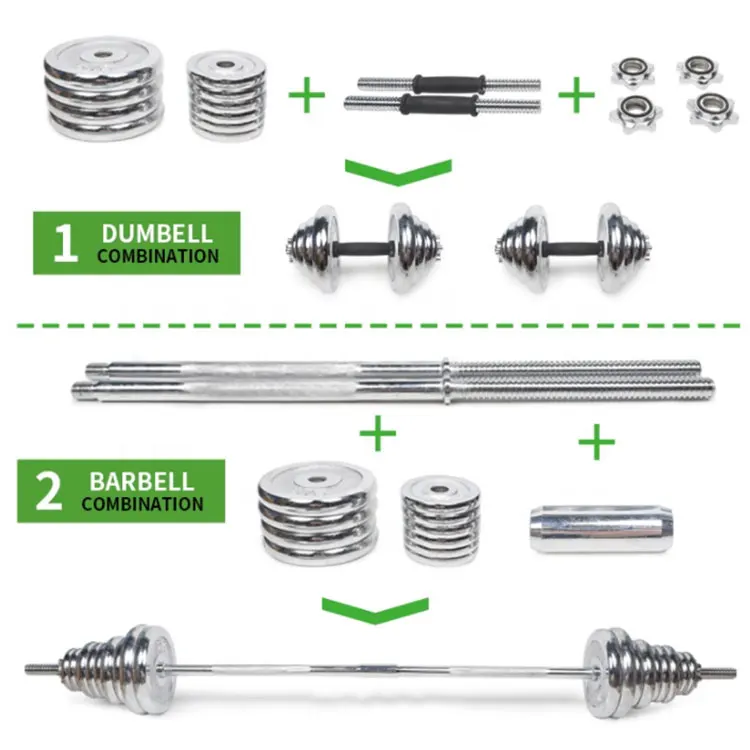 + +

1 DUMBELL COMBINATION

+ +

2 BARBELL COMBINATION