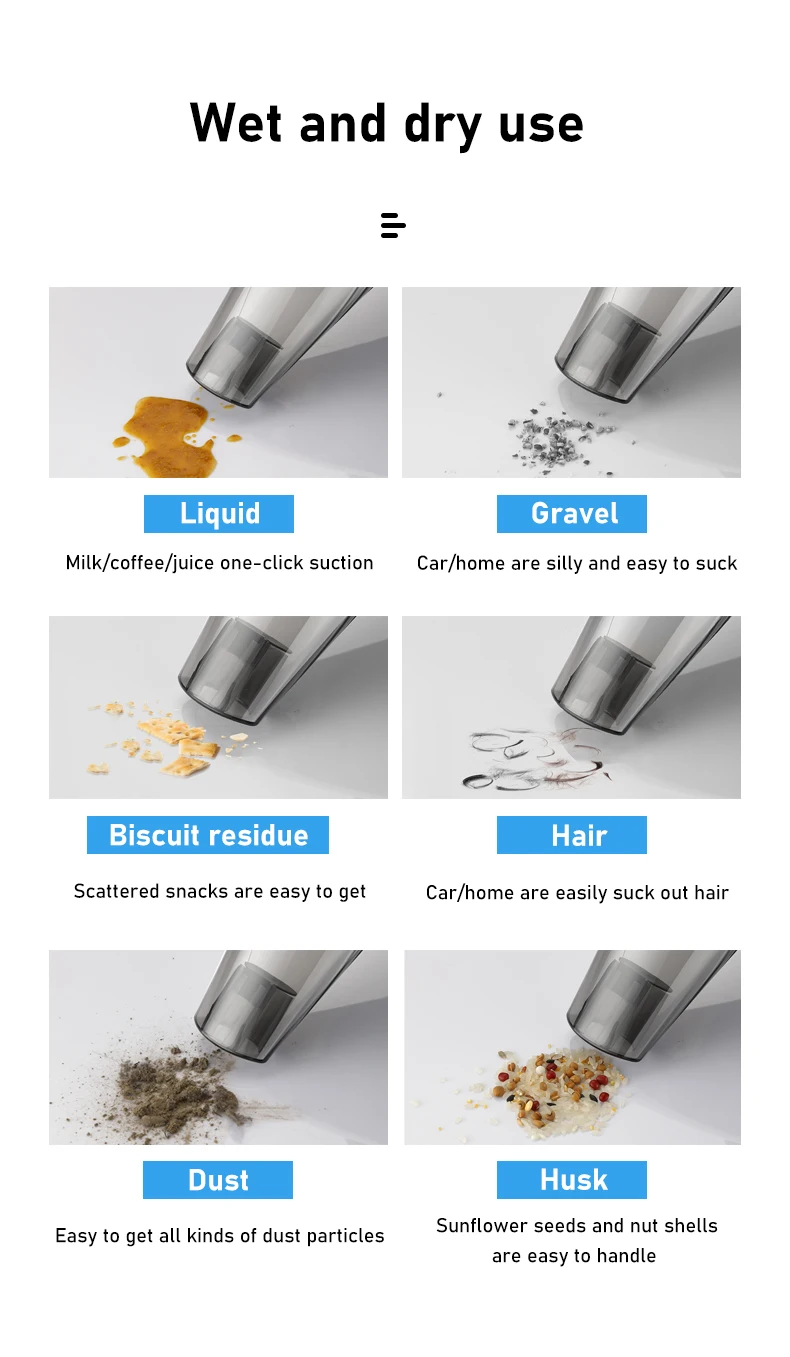 Wet and dry use

Liquid

Milk/coffee/juice one-click suction

Gravel

Car/home are silly and easy to suck

Biscuit residue

Scattered snacks are easy to get

Hair

Car/home are easily suck out hair

Dust

Easy to get all kinds of dust particles

Husk

Sunflower seeds and nut shells are easy to handle