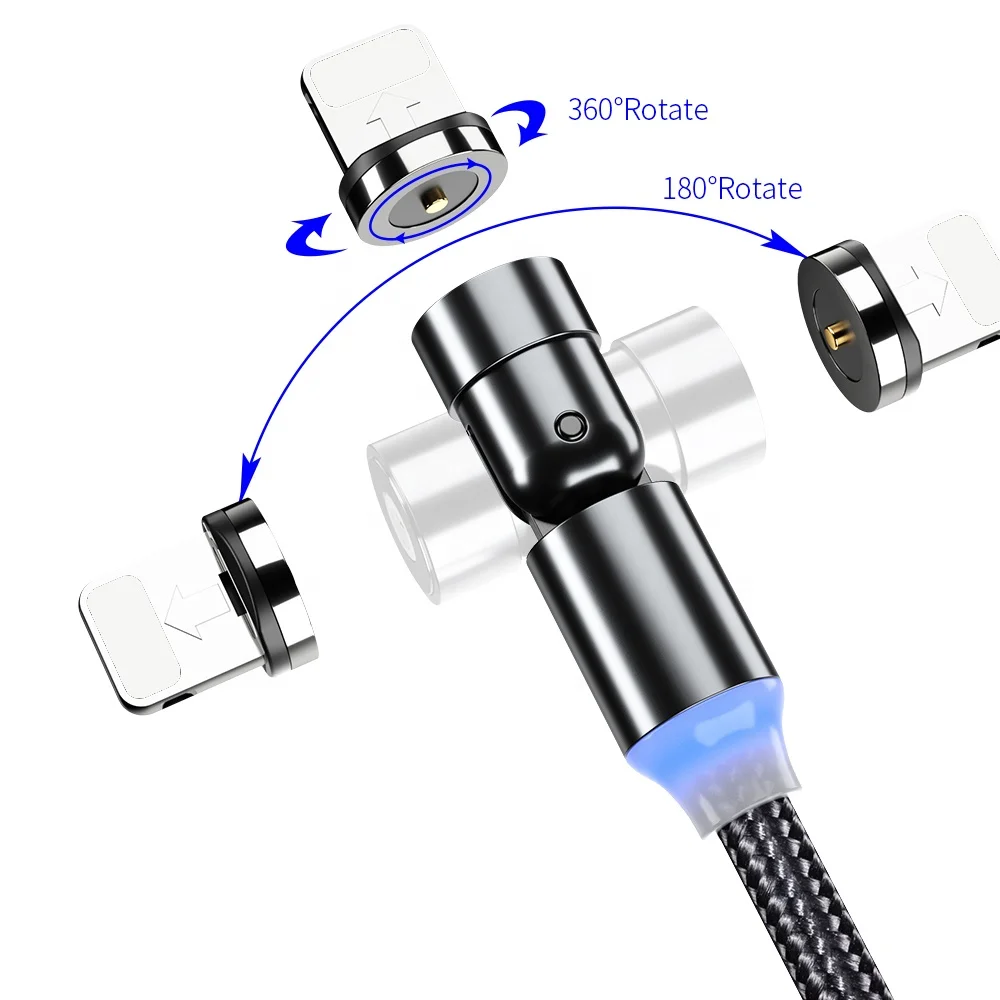 360°Rotate

180°Rotate