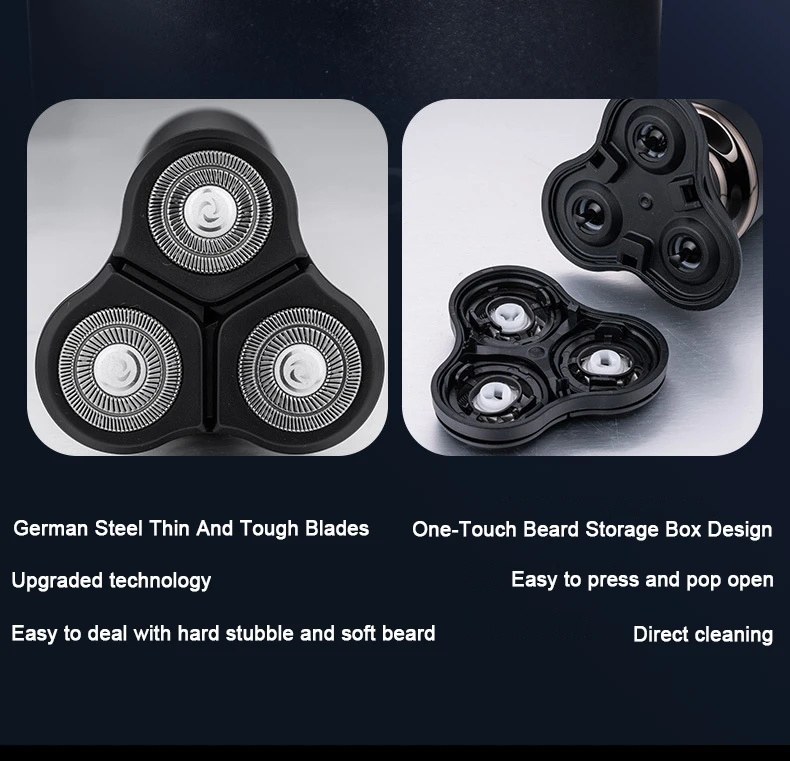 German Steel Thin And Tough Blades

Upgraded technology

Easy to deal with hard stubble and soft beard

One-Touch Beard Storage Box Design

Easy to press and pop open

Direct cleaning