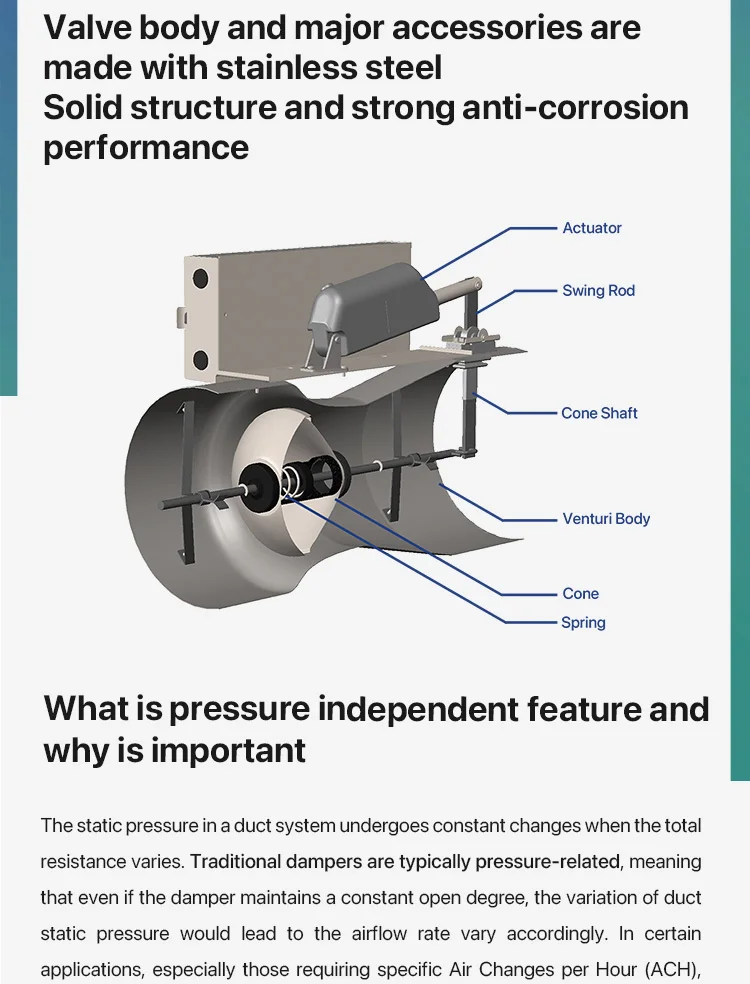 Valve body and major accessories are made with stainless steel
Solid structure and strong anti-corrosion performance

Actuator
Swing Rod
Cone Shaft
Venturi Body
Cone
Spring

What is pressure independent feature and why is important

The static pressure in a duct system undergoes constant changes when the total resistance varies. Traditional dampers are typically pressure-related, meaning that even if the damper maintains a constant open degree, the variation of duct static pressure would lead to the airflow rate vary accordingly. In certain applications, especially those requiring specific Air Changes per Hour (ACH),