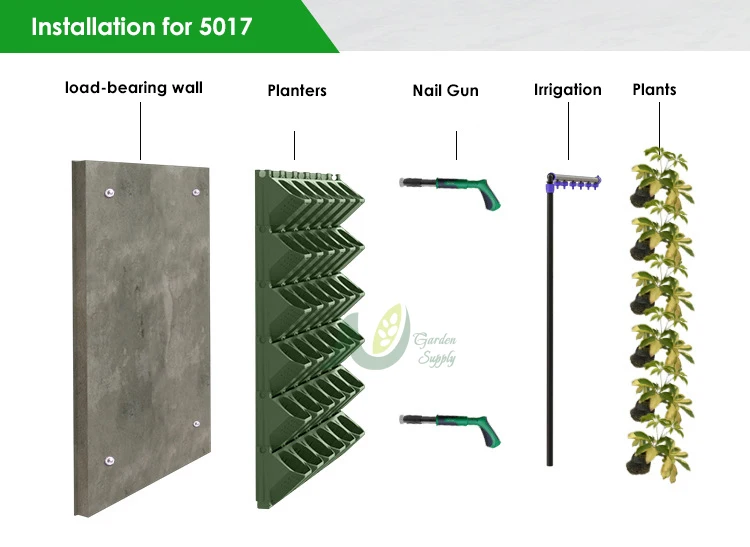 Installation for 5017

load-bearing wall

Planters

Nail Gun

Irrigation

Plants

Garden Supply