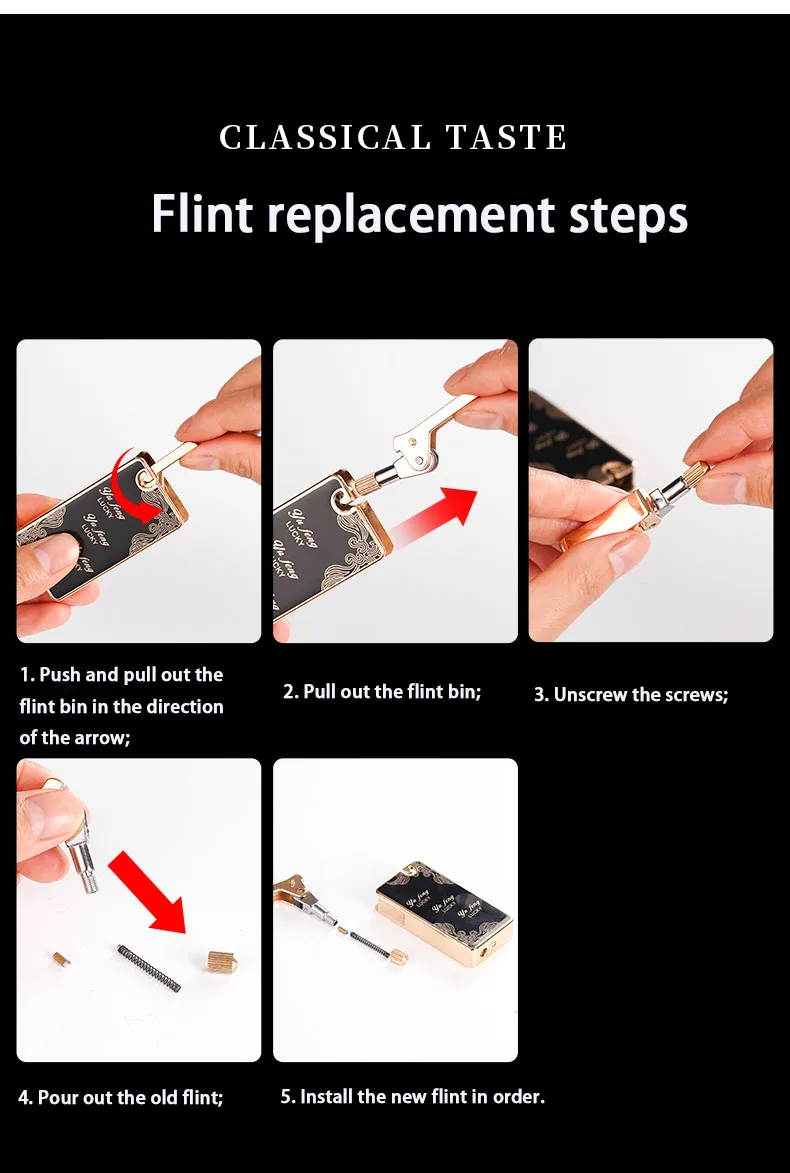 CLASSICAL TASTE

Flint replacement steps

Yu feng
LUCKY

Yu feng
LUCKY

Yu feng
LUCKY

Yu feng
LUCKY

1. Push and pull out the flint bin in the direction of the arrow;

2. Pull out the flint bin;

3. Unscrew the screws;

Yu feng
LUCKY

Yu feng
LUCKY

4. Pour out the old flint;

5. Install the new flint in order.