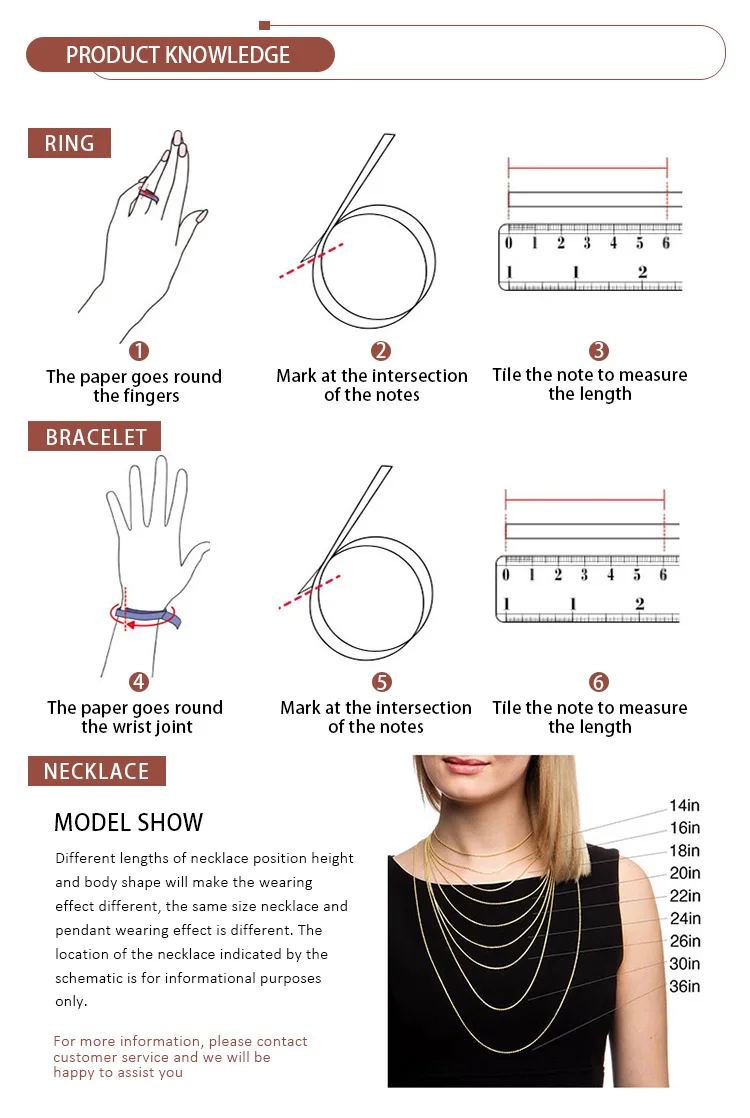 PRODUCT KNOWLEDGE

RING

0 1 2 3 4 5 6
1 1 2

1
The paper goes round the fingers

2
Mark at the intersection of the notes

3
Tile the note to measure the length

BRACELET

0 1 2 3 4 5 6
1 1 2

4
The paper goes round the wrist joint

5
Mark at the intersection of the notes

6
Tile the note to measure the length

NECKLACE

MODEL SHOW

Different lengths of necklace position height and body shape will make the wearing effect different, the same size necklace and pendant wearing effect is different. The location of the necklace indicated by the schematic is for informational purposes only.

For more information, please contact customer service and we will be happy to assist you

14in
16in
18in
20in
22in
24in
26in
30in
36in