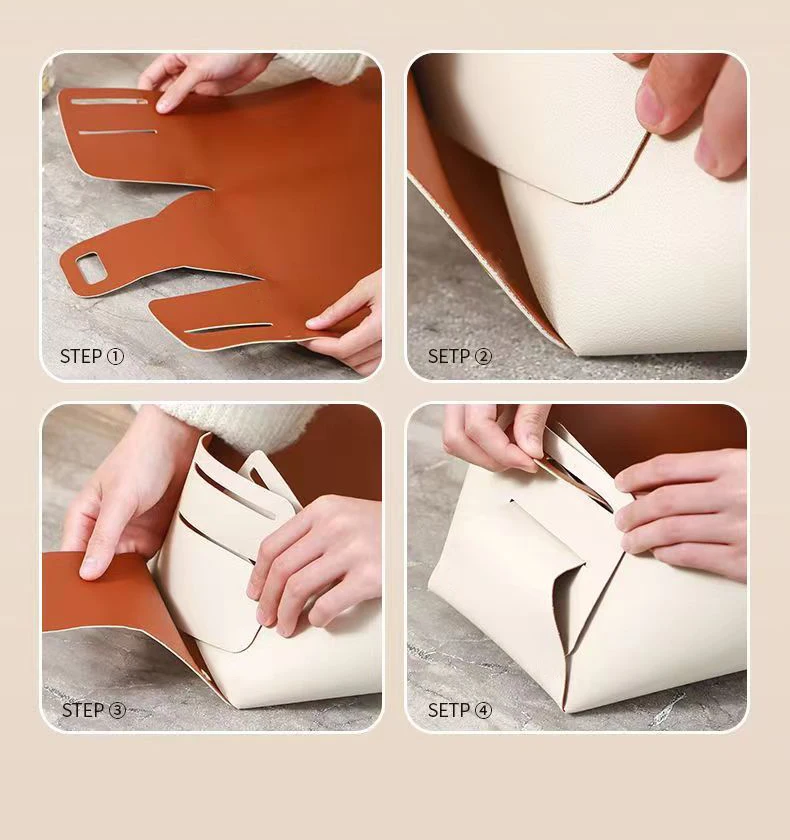 STEP ①

SETP ②

STEP ③

SETP ④