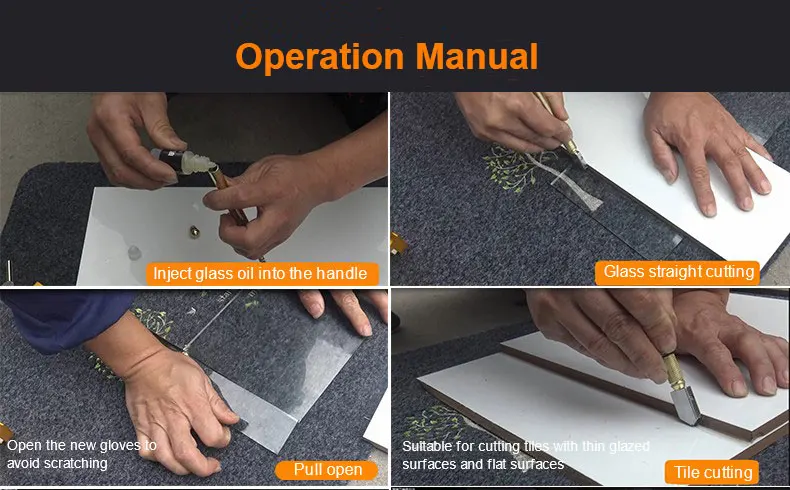 Operation Manual

Inject glass oil into the handle

Glass straight cutting

Open the new gloves to avoid scratching

Pull open

Suitable for cutting tiles with thin glazed surfaces and flat surfaces

Tile cutting