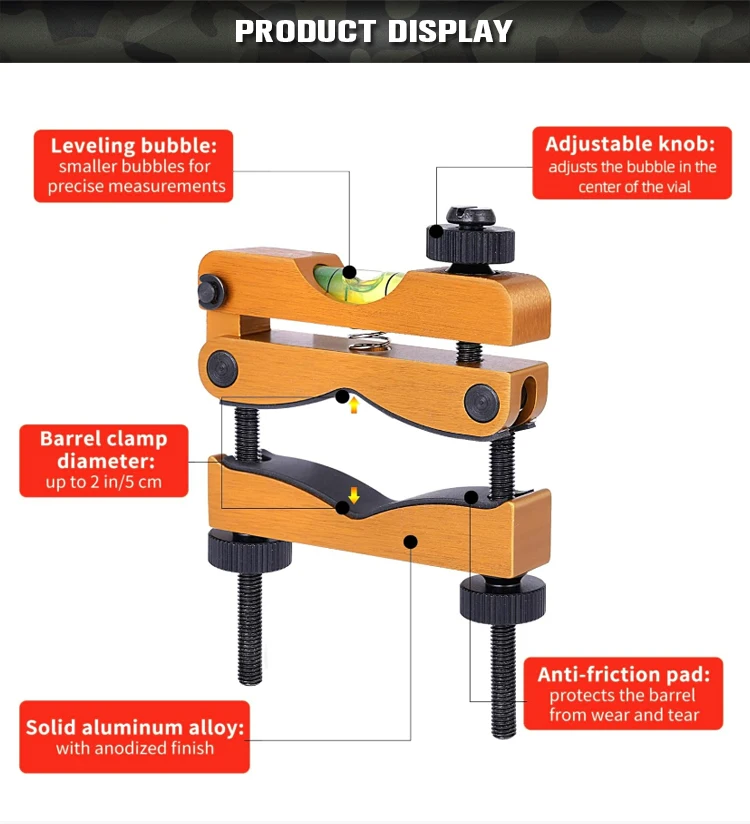 PRODUCT DISPLAY

Leveling bubble:
smaller bubbles for precise measurements

Adjustable knob:
adjusts the bubble in the center of the vial

Barrel clamp diameter:
up to 2 in/5 cm

Anti-friction pad:
protects the barrel from wear and tear

Solid aluminum alloy:
with anodized finish