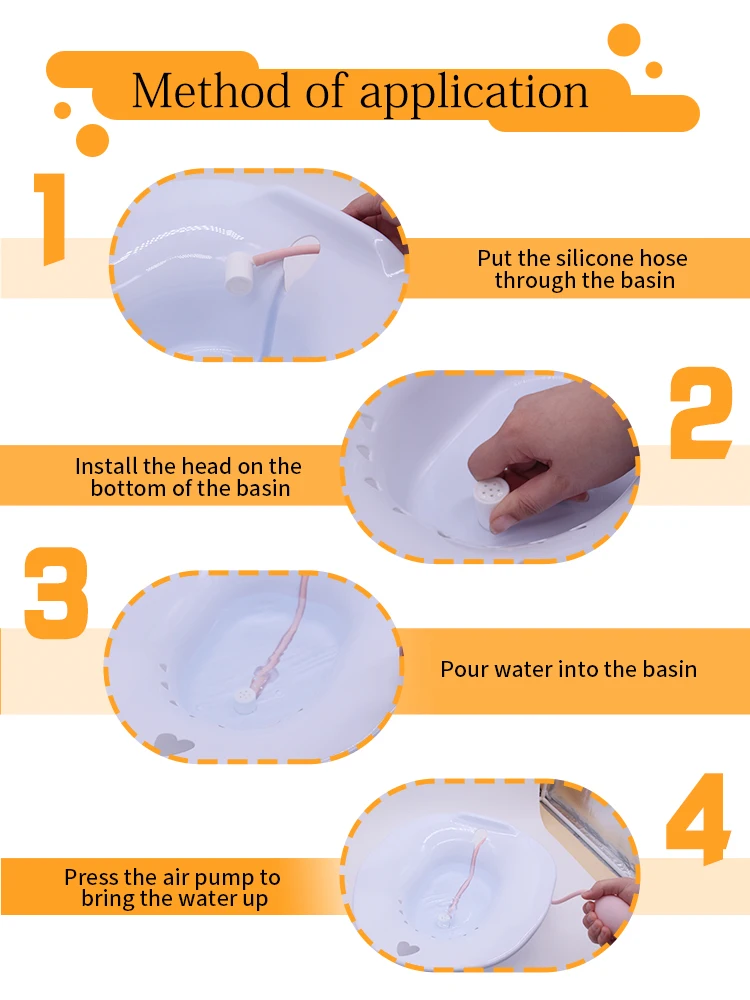 Method of application

1

Put the silicone hose through the basin

2

Install the head on the bottom of the basin

3

Pour water into the basin

4

Press the air pump to bring the water up