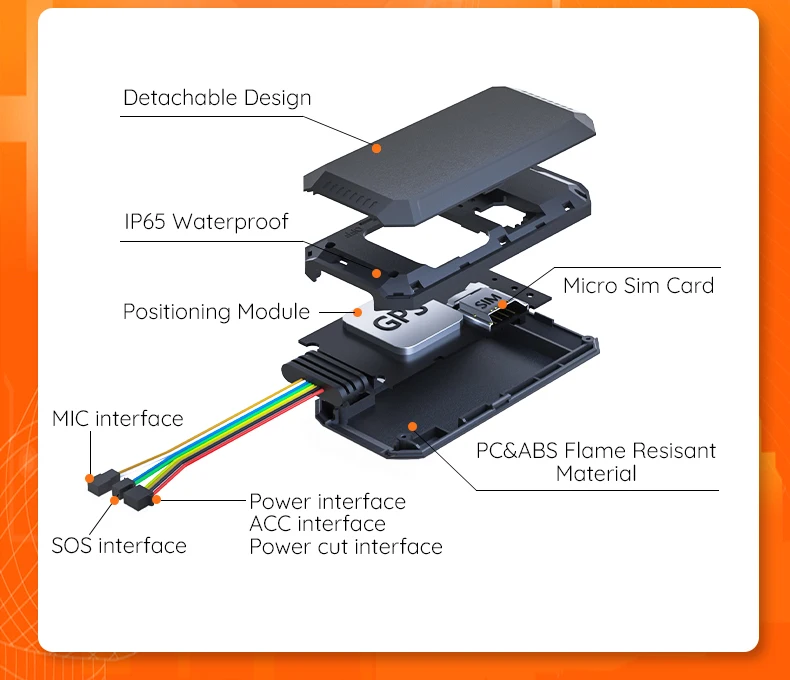 Detachable Design

IP65 Waterproof

Micro Sim Card

Positioning Module

GPS

SIM

MIC interface

PC&ABS Flame Resisant Material

Power interface
ACC interface
Power cut interface

SOS interface