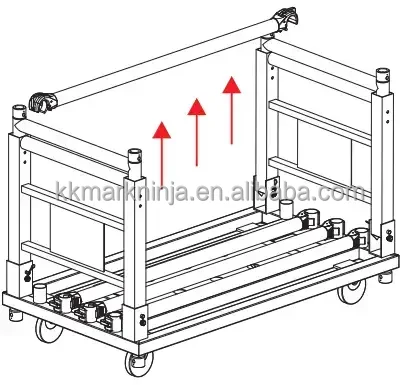 kkmarkninja.en.alibaba.com