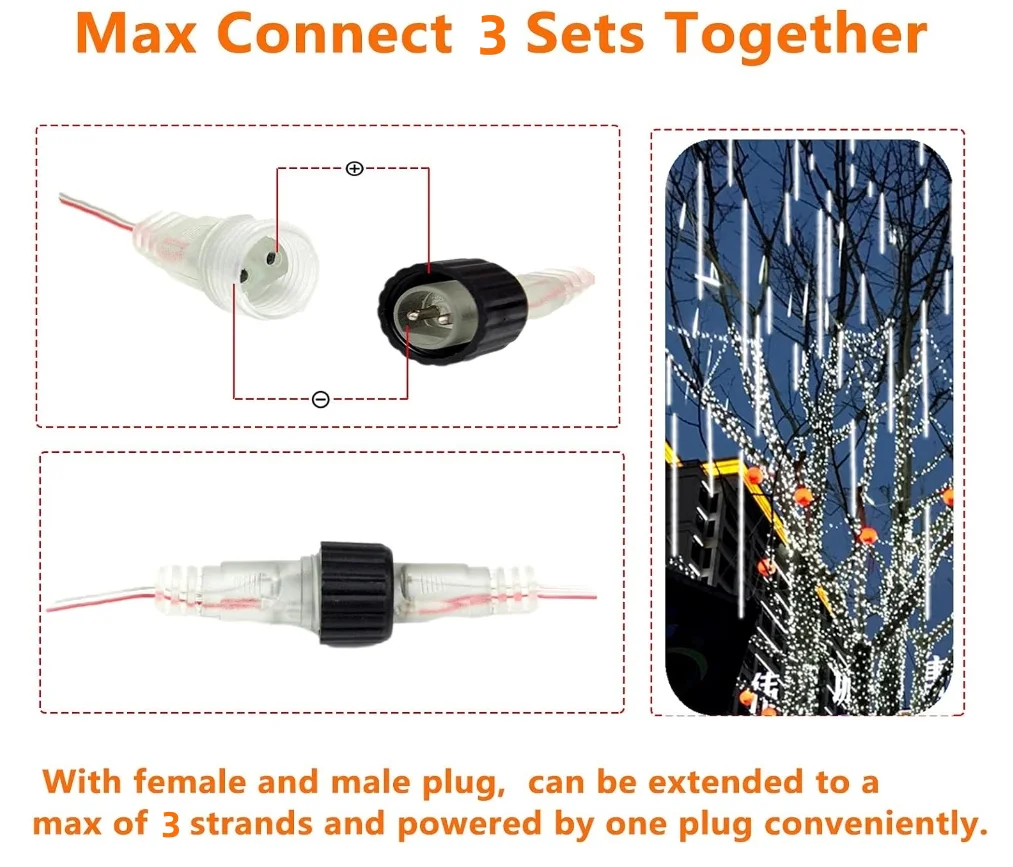 Max Connect 3 Sets Together

⊕

⊖

With female and male plug, can be extended to a max of 3 strands and powered by one plug conveniently.