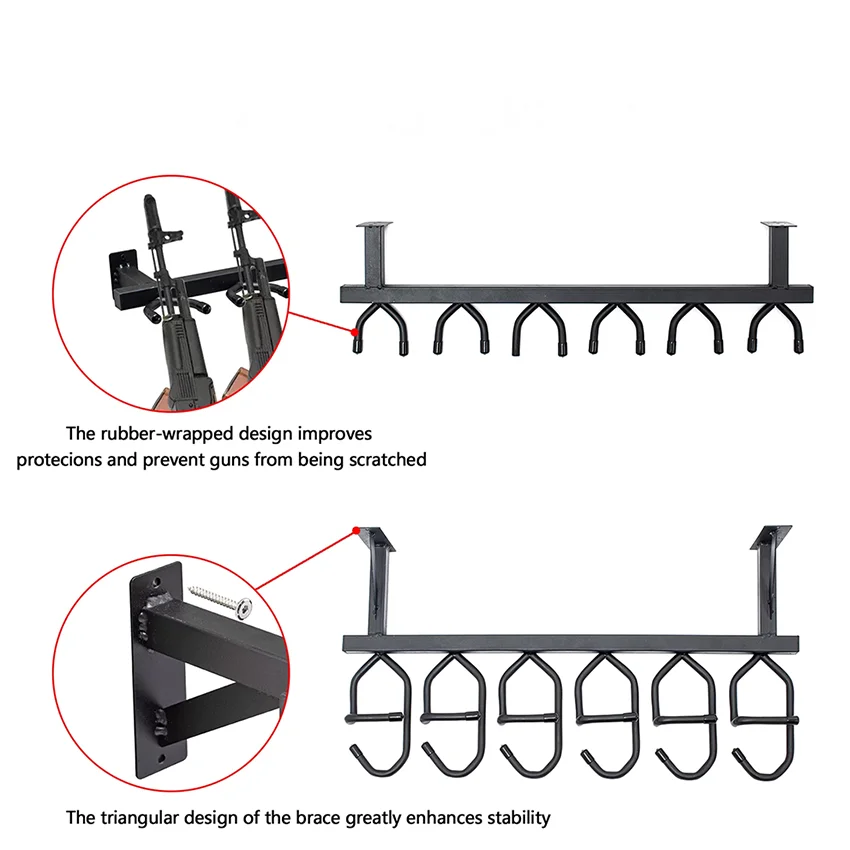 The rubber-wrapped design improves protecions and prevent guns from being scratched

The triangular design of the brace greatly enhances stability