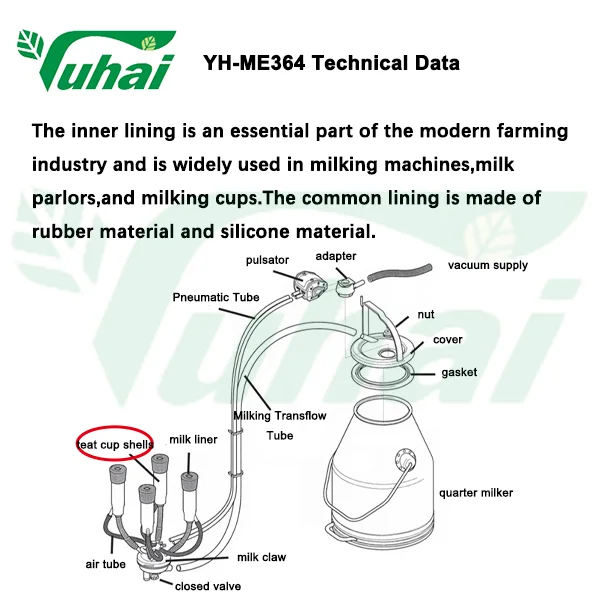 Yuhai

YH-ME364 Technical Data

The inner lining is an essential part of the modern farming industry and is widely used in milking machines,milk parlors,and milking cups.The common lining is made of rubber material and silicone material.

pulsator
adapter
vacuum supply
Pneumatic Tube
nut
cover
gasket
Milking Transflow Tube
teat cup shells
milk liner
quarter milker
air tube
milk claw
closed valve