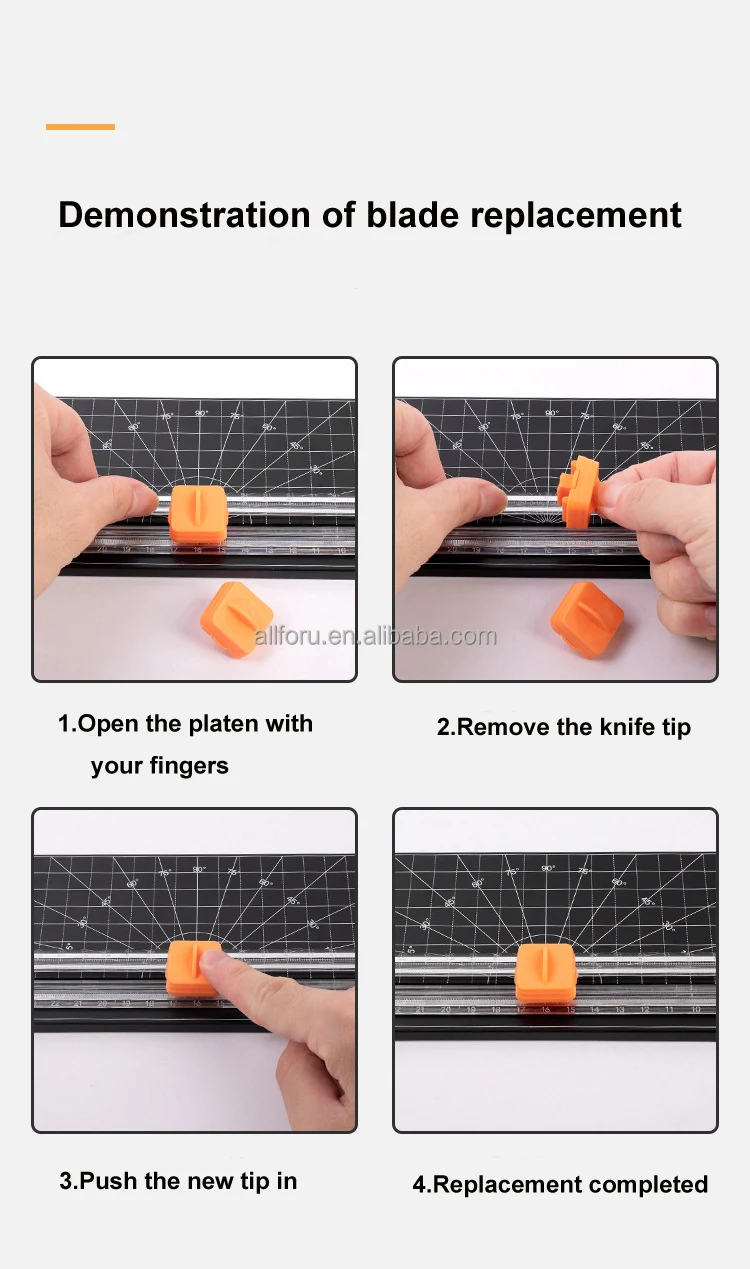 Demonstration of blade replacement

allforu.en.alibaba.com

1.Open the platen with your fingers

2.Remove the knife tip

3.Push the new tip in

4.Replacement completed