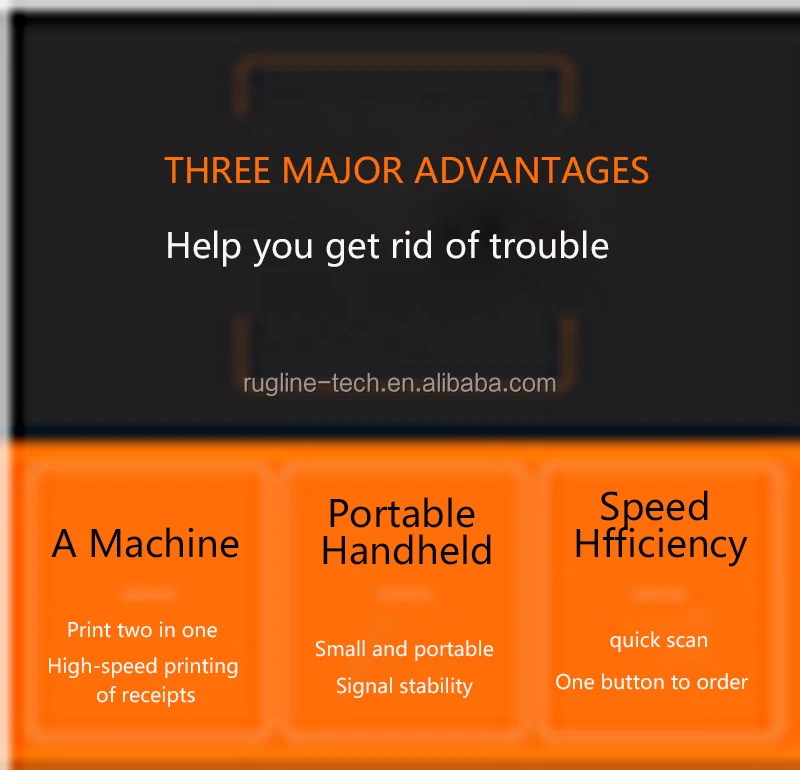 THREE MAJOR ADVANTAGES

Help you get rid of trouble

rugline-tech.en.alibaba.com

A Machine

Print two in one
High-speed printing of receipts

Portable Handheld

Small and portable
Signal stability

Speed Hfficiency

quick scan
One button to order