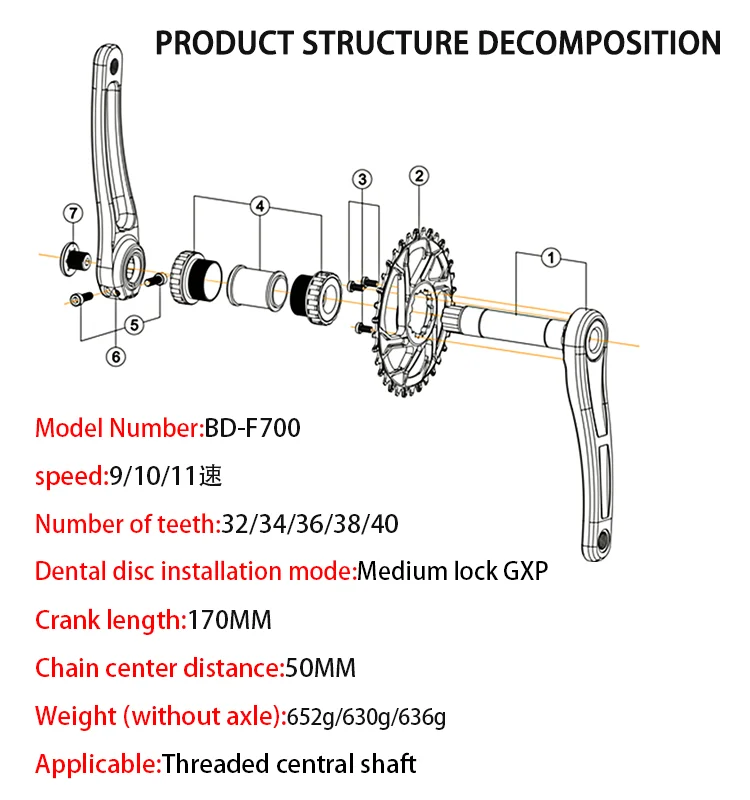 PRODUCT STRUCTURE DECOMPOSITION

7
4
3
2
1
5
6

Model Number:BD-F700

speed:9/10/11速

Number of teeth:32/34/36/38/40

Dental disc installation mode:Medium lock GXP

Crank length:170MM

Chain center distance:50MM

Weight (without axle):652g/630g/636g

Applicable:Threaded central shaft