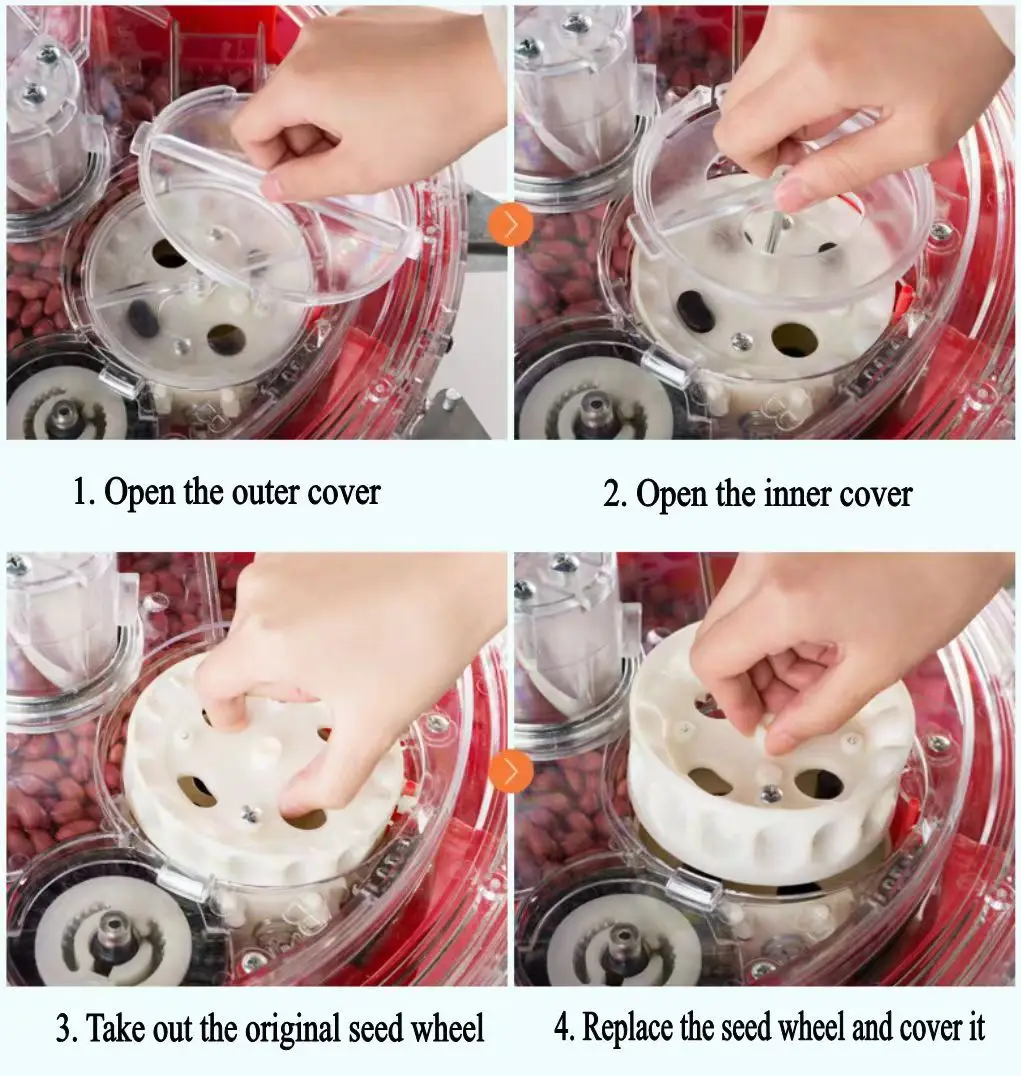 1. Open the outer cover

2. Open the inner cover

3. Take out the original seed wheel

4. Replace the seed wheel and cover it