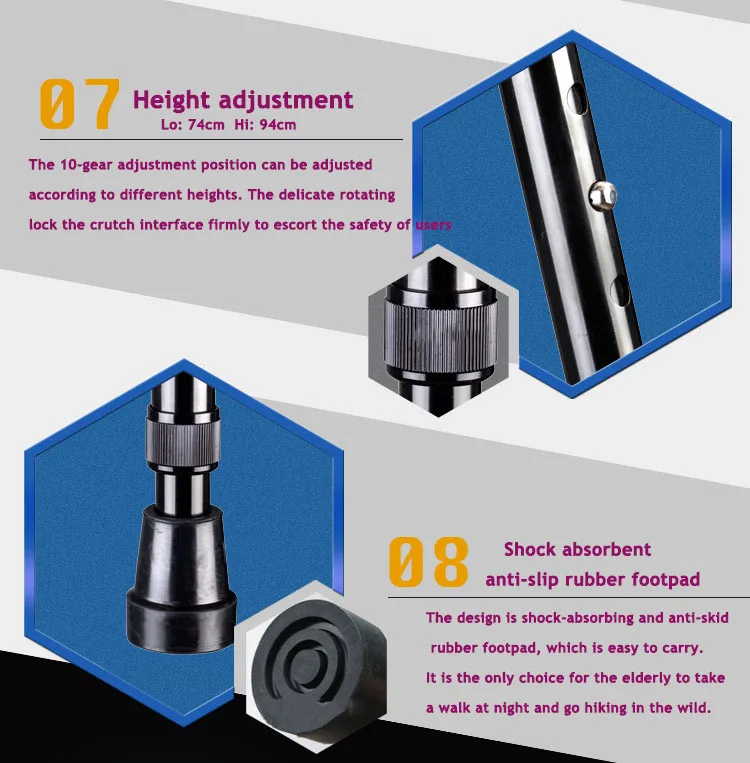 07 Height adjustment
Lo: 74cm Hi: 94cm

The 10-gear adjustment position can be adjusted according to different heights. The delicate rotating lock the crutch interface firmly to escort the safety of users

08 Shock absorbent anti-slip rubber footpad

The design is shock-absorbing and anti-skid rubber footpad, which is easy to carry. It is the only choice for the elderly to take a walk at night and go hiking in the wild.