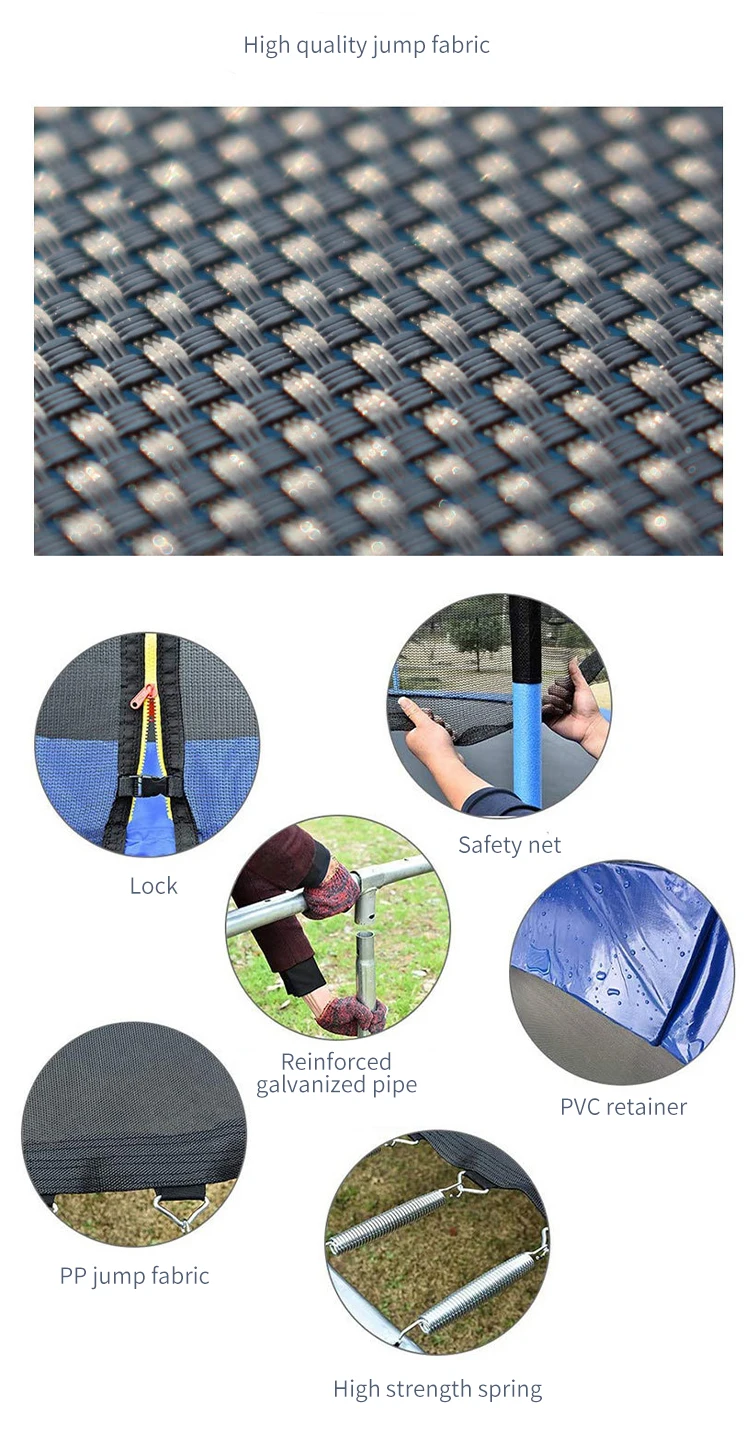 High quality jump fabric

Safety net

Lock

Reinforced galvanized pipe

PVC retainer

PP jump fabric

High strength spring