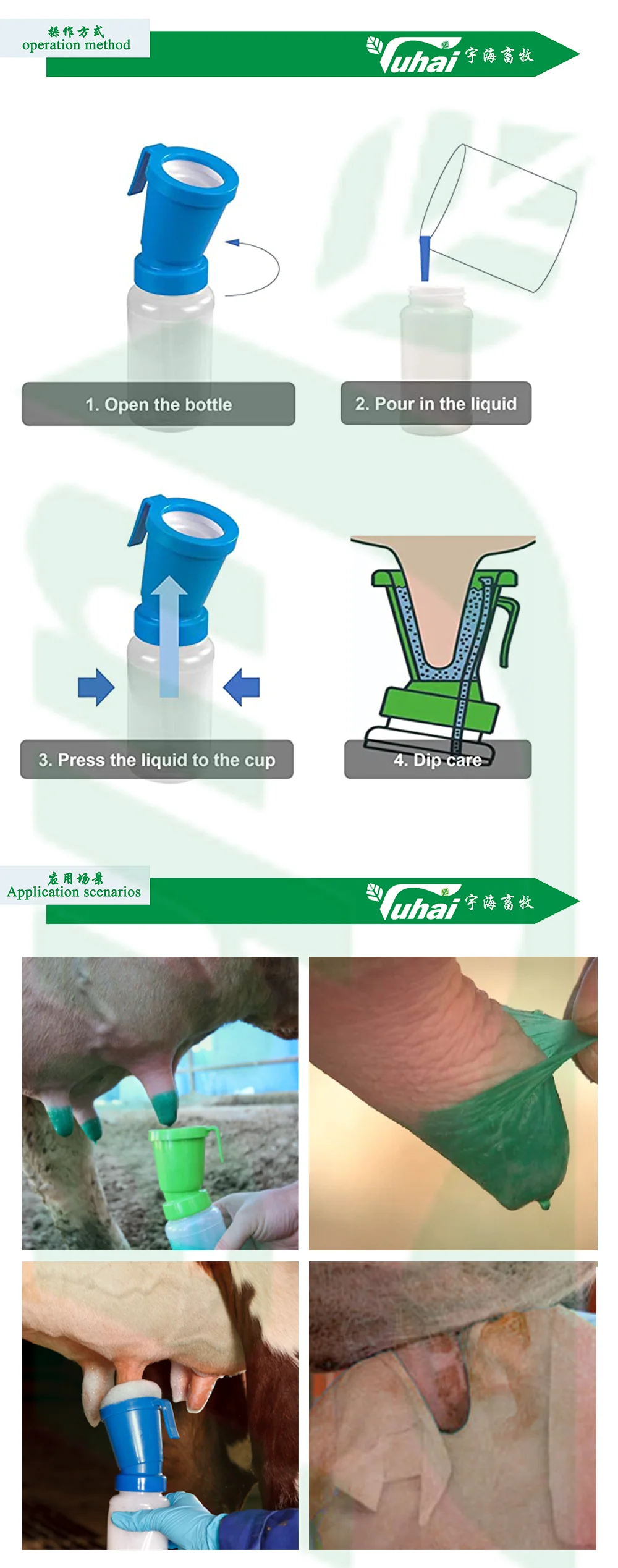 操作方式
operation method

Yuhai 宇海畜牧

1. Open the bottle

2. Pour in the liquid

3. Press the liquid to the cup

4. Dip care

应用场景
Application scenarios

Yuhai 宇海畜牧