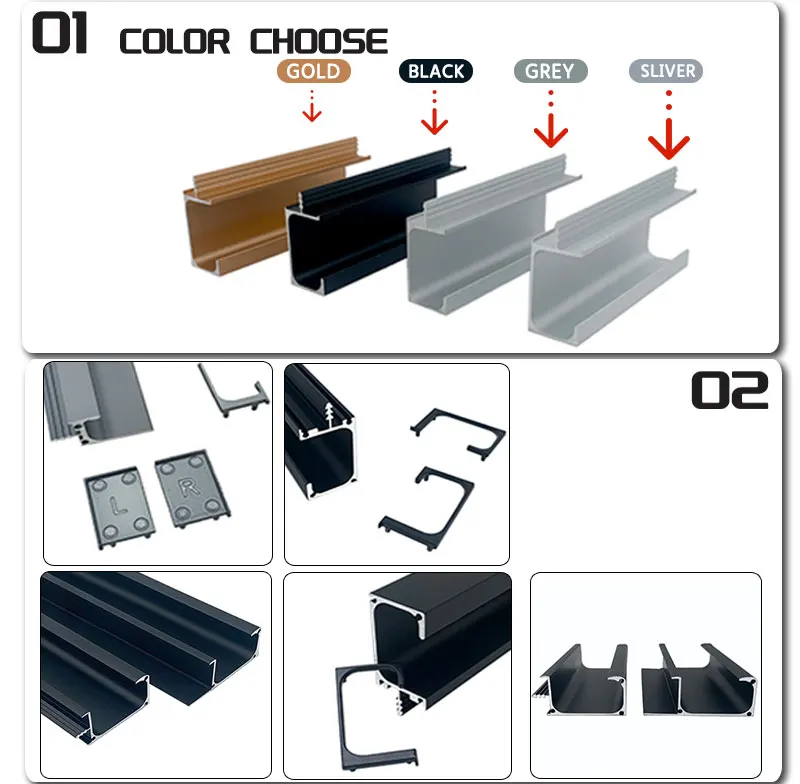 01 COLOR CHOOSE

GOLD BLACK GREY SLIVER

02

L R