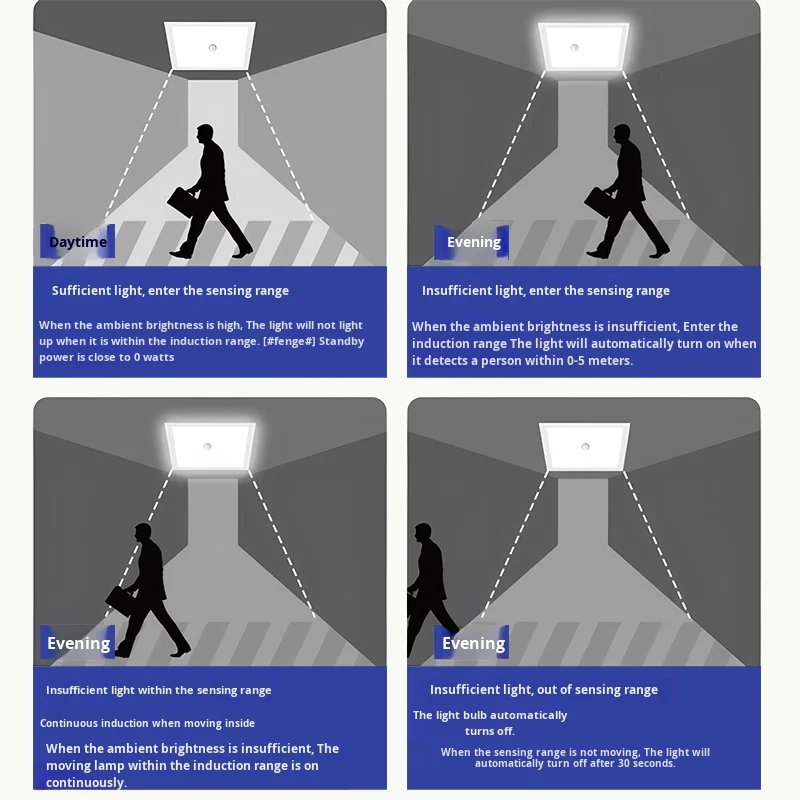 Daytime

Sufficient light, enter the sensing range

When the ambient brightness is high, The light will not light up when it is within the induction range. [#fenge#] Standby power is close to 0 watts

Evening

Insufficient light, enter the sensing range

When the ambient brightness is insufficient, Enter the induction range The light will automatically turn on when it detects a person within 0-5 meters.

Evening

Insufficient light within the sensing range

Continuous induction when moving inside

When the ambient brightness is insufficient, The moving lamp within the induction range is on continuously.

Evening

Insufficient light, out of sensing range

The light bulb automatically turns off.

When the sensing range is not moving, The light will automatically turn off after 30 seconds.