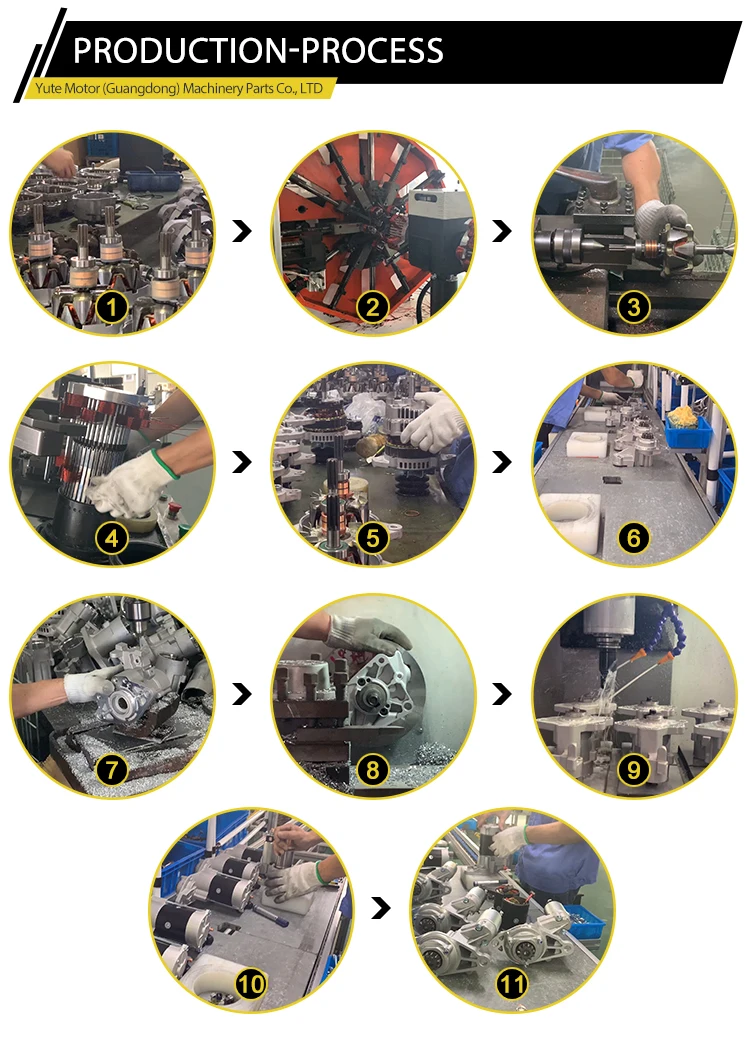 PRODUCTION-PROCESS
Yute Motor (Guangdong) Machinery Parts Co., LTD

1
2
3
4
5
6
7
8
9
10
11