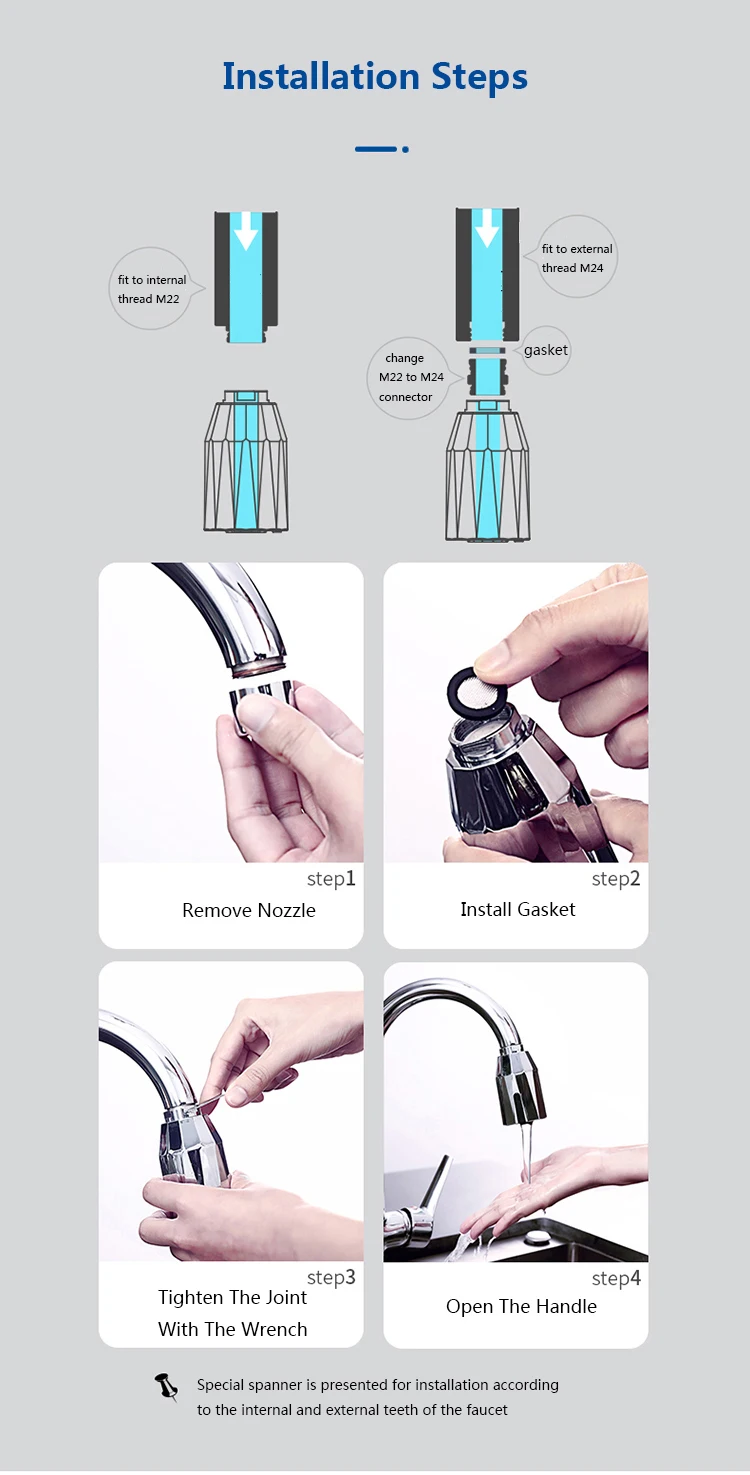 Installation Steps

fit to internal thread M22

fit to external thread M24

gasket

change M22 to M24 connector

step1
Remove Nozzle

step2
Install Gasket

step3
Tighten The Joint With The Wrench

step4
Open The Handle

Special spanner is presented for installation according to the internal and external teeth of the faucet