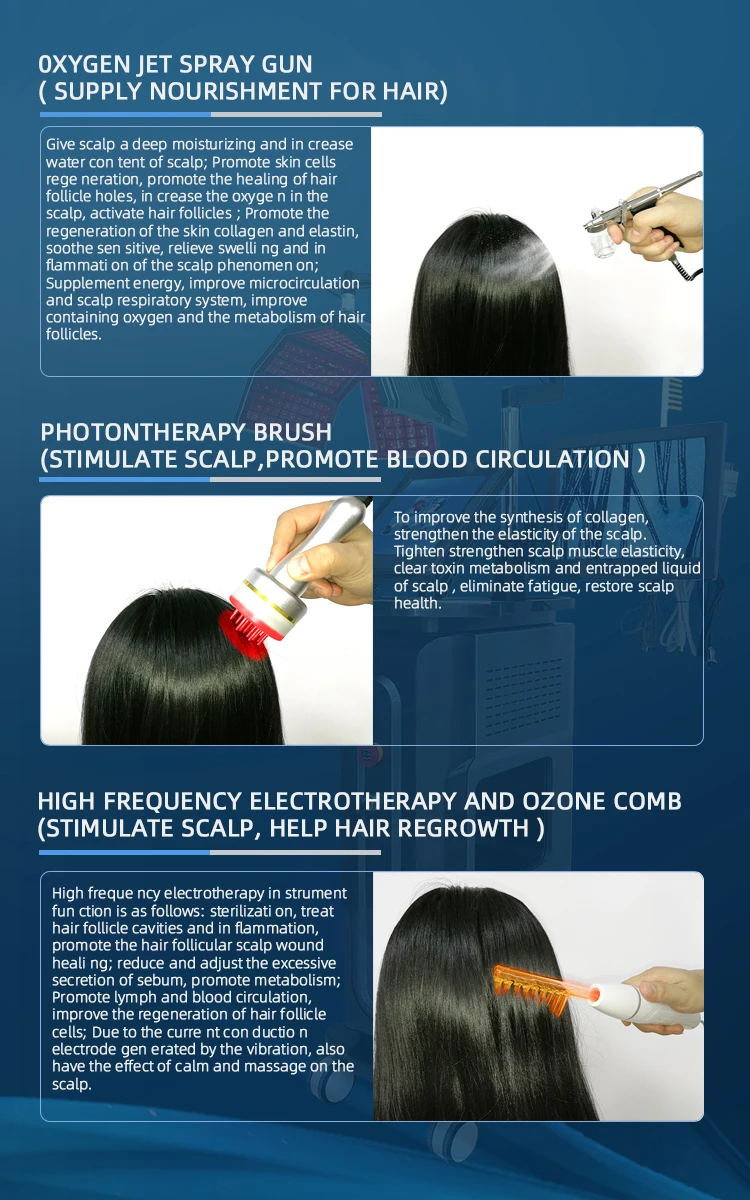 0XYGEN JET SPRAY GUN
( SUPPLY NOURISHMENT FOR HAIR)

Give scalp a deep moisturizing and in crease water con tent of scalp; Promote skin cells rege neration, promote the healing of hair follicle holes, in crease the oxyge n in the scalp, activate hair follicles ; Promote the regeneration of the skin collagen and elastin, soothe sen sitive, relieve swelli ng and in flammati on of the scalp phenomen on; Supplement energy, improve microcirculation and scalp respiratory system, improve containing oxygen and the metabolism of hair follicles.

PHOTONTHERAPY BRUSH
(STIMULATE SCALP,PROMOTE BLOOD CIRCULATION )

To improve the synthesis of collagen, strengthen the elasticity of the scalp. Tighten strengthen scalp muscle elasticity, clear toxin metabolism and entrapped liquid of scalp , eliminate fatigue, restore scalp health.

HIGH FREQUENCY ELECTROTHERAPY AND OZONE COMB
(STIMULATE SCALP, HELP HAIR REGROWTH )

High freque ncy electrotherapy in strument fun ction is as follows: sterilizati on, treat hair follicle cavities and in flammation, promote the hair follicular scalp wound heali ng; reduce and adjust the excessive secretion of sebum, promote metabolism; Promote lymph and blood circulation, improve the regeneration of hair follicle cells; Due to the curre nt con ductio n electrode gen erated by the vibration, also have the effect of calm and massage on the scalp.